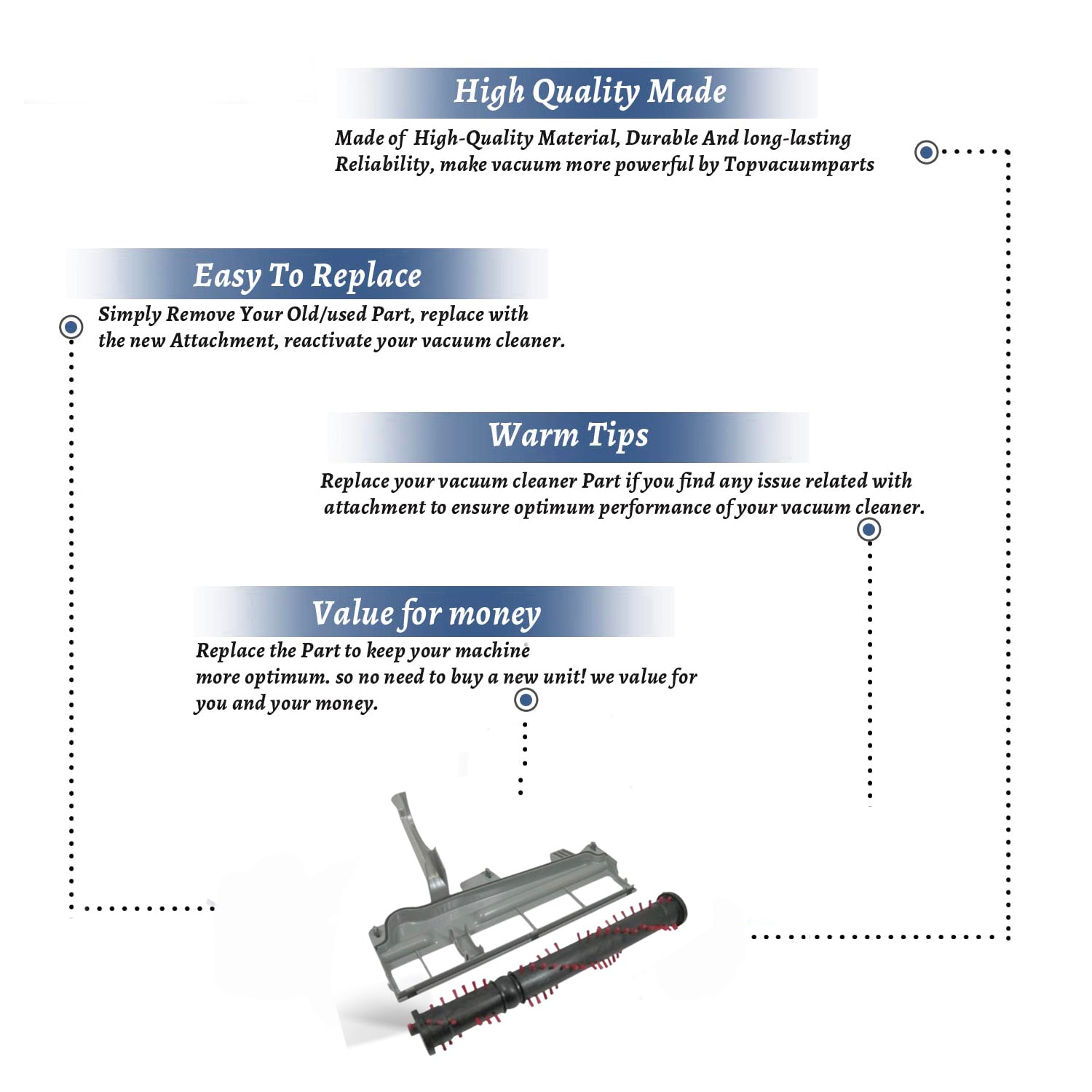 High Quality Made

Made of High-Quality Material, Durable And long-lasting Reliability, make vacuum more powerful by Topvacuumparts

Easy To Replace

Simply Remove Your Old/used Part, replace with the new Attachment, reactivate your vacuum cleaner.

Warm Tips

Replace your vacuum cleaner Part if you find any issue related with attachment to ensure optimum performance of your vacuum cleaner.

Value for money

Replace the Part to keep your machine more optimum. so no need to buy a new unit! we value for you and your money.