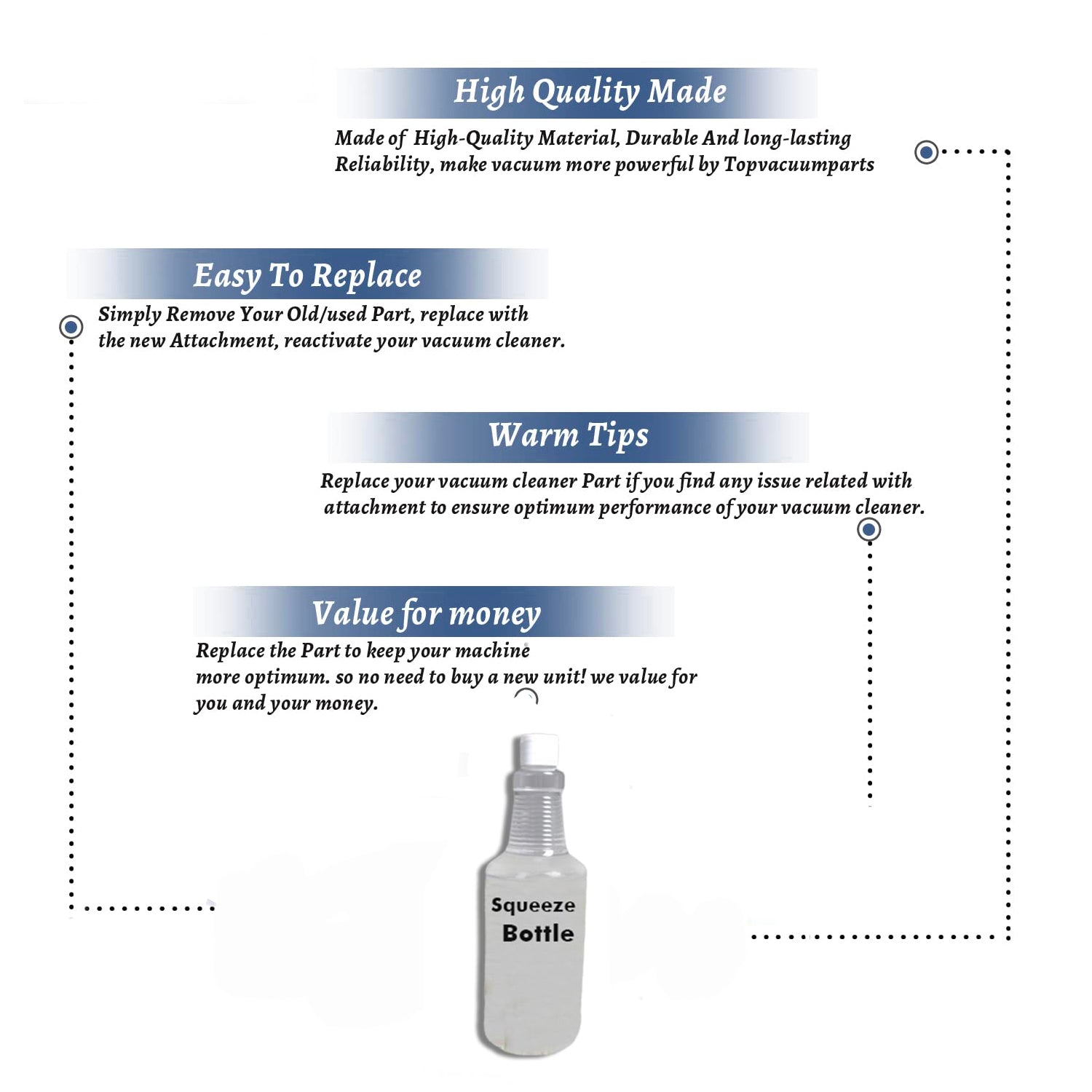 High Quality Made

Made of High-Quality Material, Durable And long-lasting Reliability, make vacuum more powerful by Topvacuumparts

Easy To Replace

Simply Remove Your Old/used Part, replace with the new Attachment, reactivate your vacuum cleaner.

Warm Tips

Replace your vacuum cleaner Part if you find any issue related with attachment to ensure optimum performance of your vacuum cleaner.

Value for money

Replace the Part to keep your machine more optimum. so no need to buy a new unit! we value for you and your money.

Squeeze Bottle