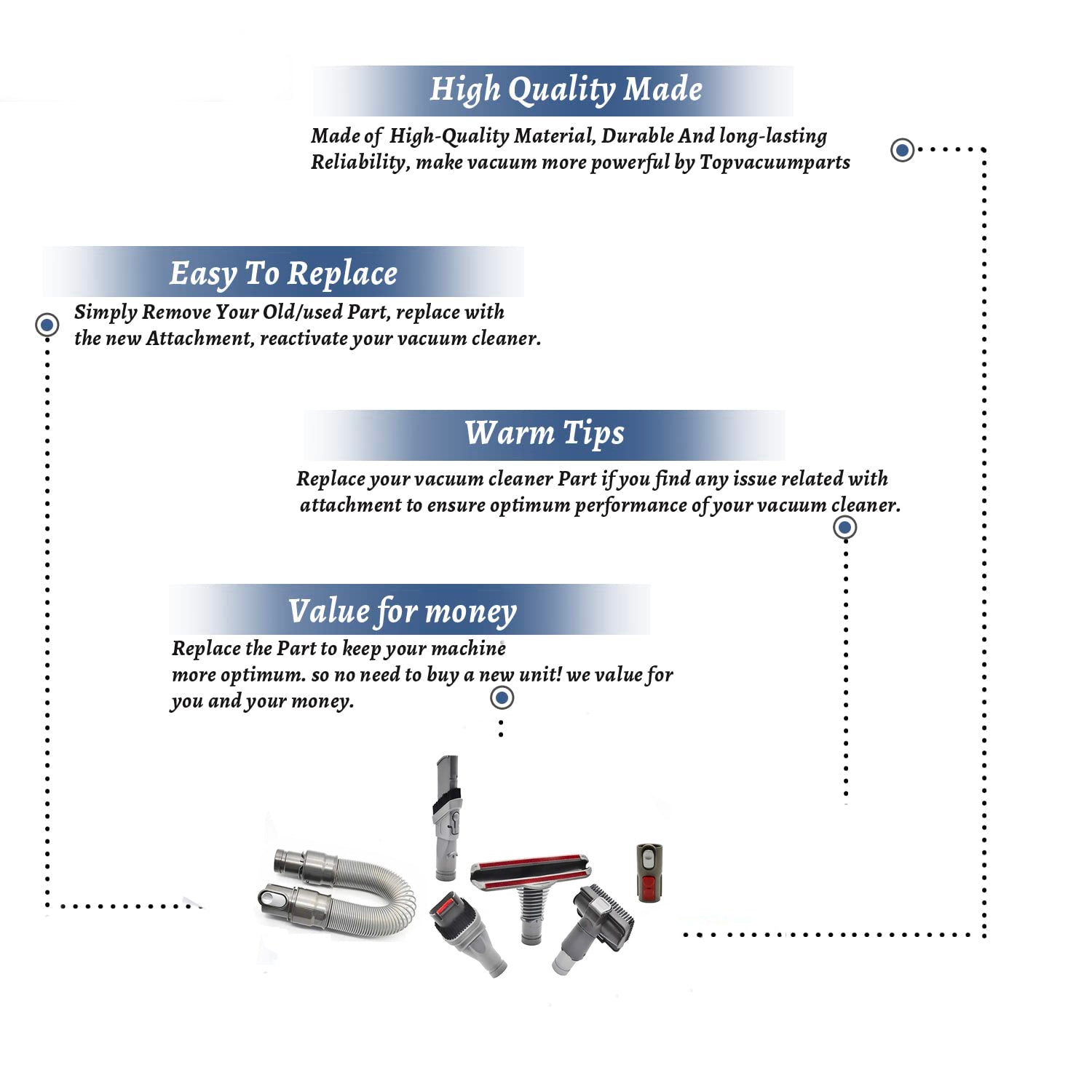 High Quality Made

Made of High-Quality Material, Durable And long-lasting Reliability, make vacuum more powerful by Topvacuumparts

Easy To Replace

Simply Remove Your Old/used Part, replace with the new Attachment, reactivate your vacuum cleaner.

Warm Tips

Replace your vacuum cleaner Part if you find any issue related with attachment to ensure optimum performance of your vacuum cleaner.

Value for money

Replace the Part to keep your machine more optimum. so no need to buy a new unit! we value for you and your money.