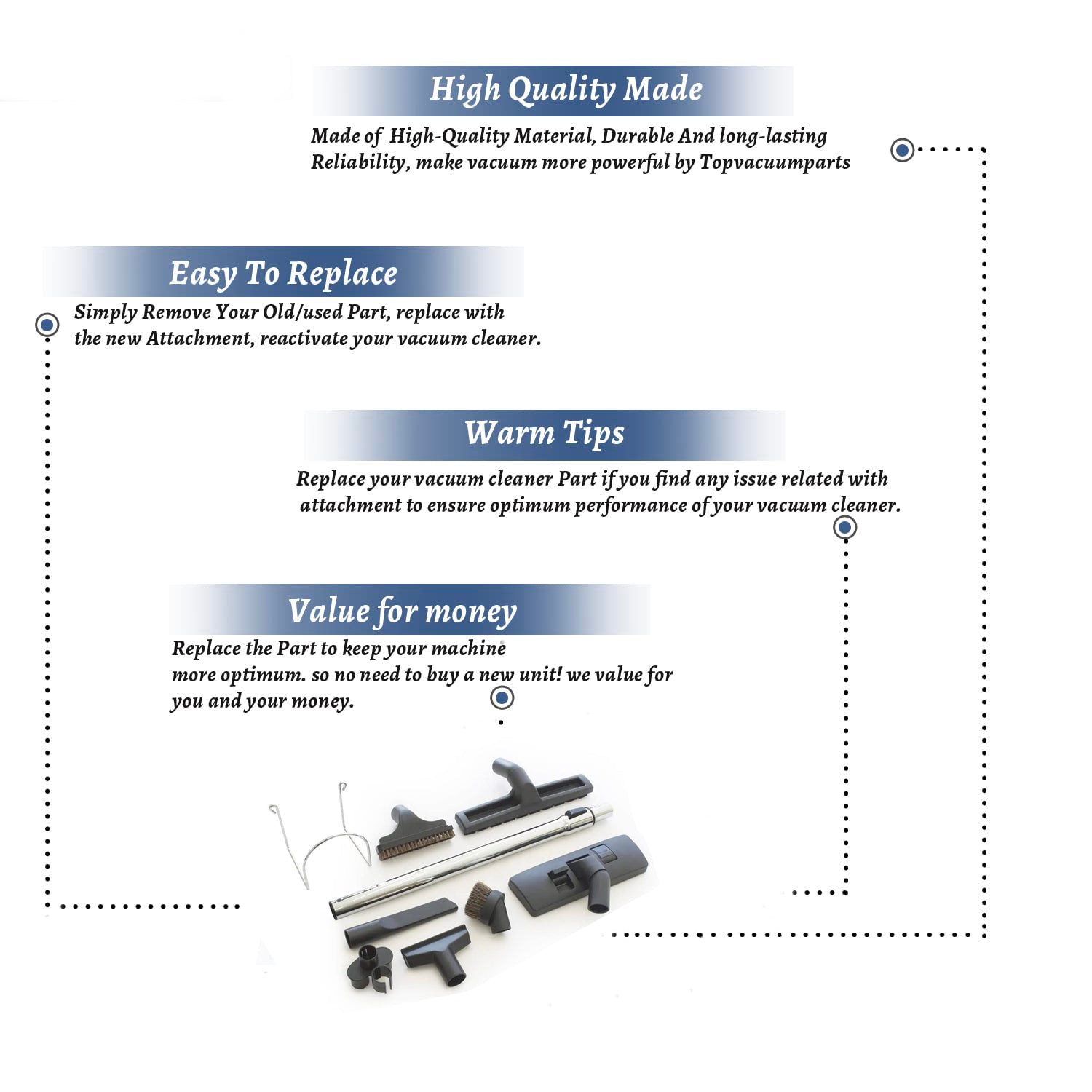 High Quality Made

Made of High-Quality Material, Durable And long-lasting Reliability, make vacuum more powerful by Topvacuumparts

Easy To Replace

Simply Remove Your Old/used Part, replace with the new Attachment, reactivate your vacuum cleaner.

Warm Tips

Replace your vacuum cleaner Part if you find any issue related with attachment to ensure optimum performance of your vacuum cleaner.

Value for money

Replace the Part to keep your machine more optimum. so no need to buy a new unit! we value for you and your money.