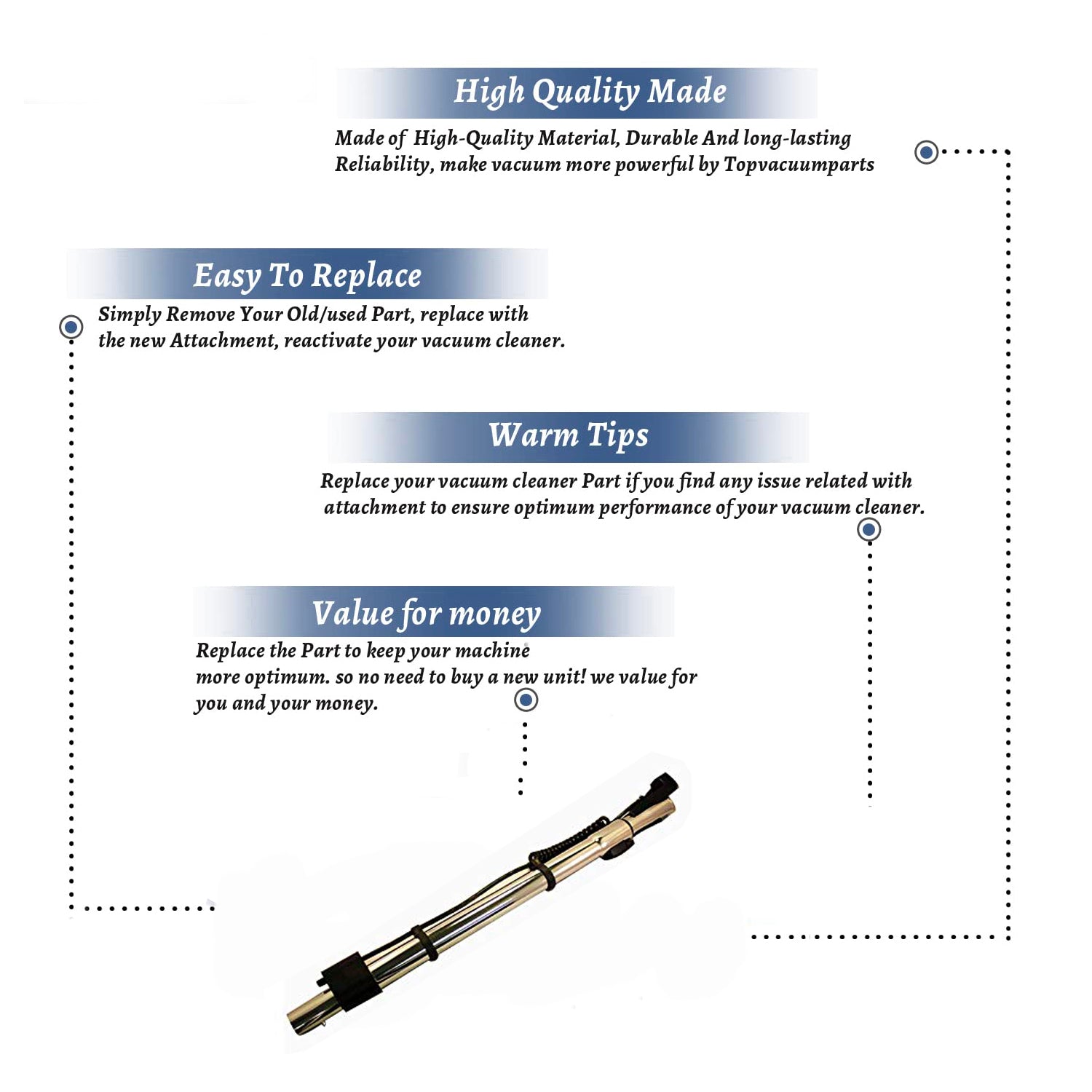 High Quality Made

Made of High-Quality Material, Durable And long-lasting Reliability, make vacuum more powerful by Topvacuumparts

Easy To Replace

Simply Remove Your Old/used Part, replace with the new Attachment, reactivate your vacuum cleaner.

Warm Tips

Replace your vacuum cleaner Part if you find any issue related with attachment to ensure optimum performance of your vacuum cleaner.

Value for money

Replace the Part to keep your machine more optimum. so no need to buy a new unit! we value for you and your money.