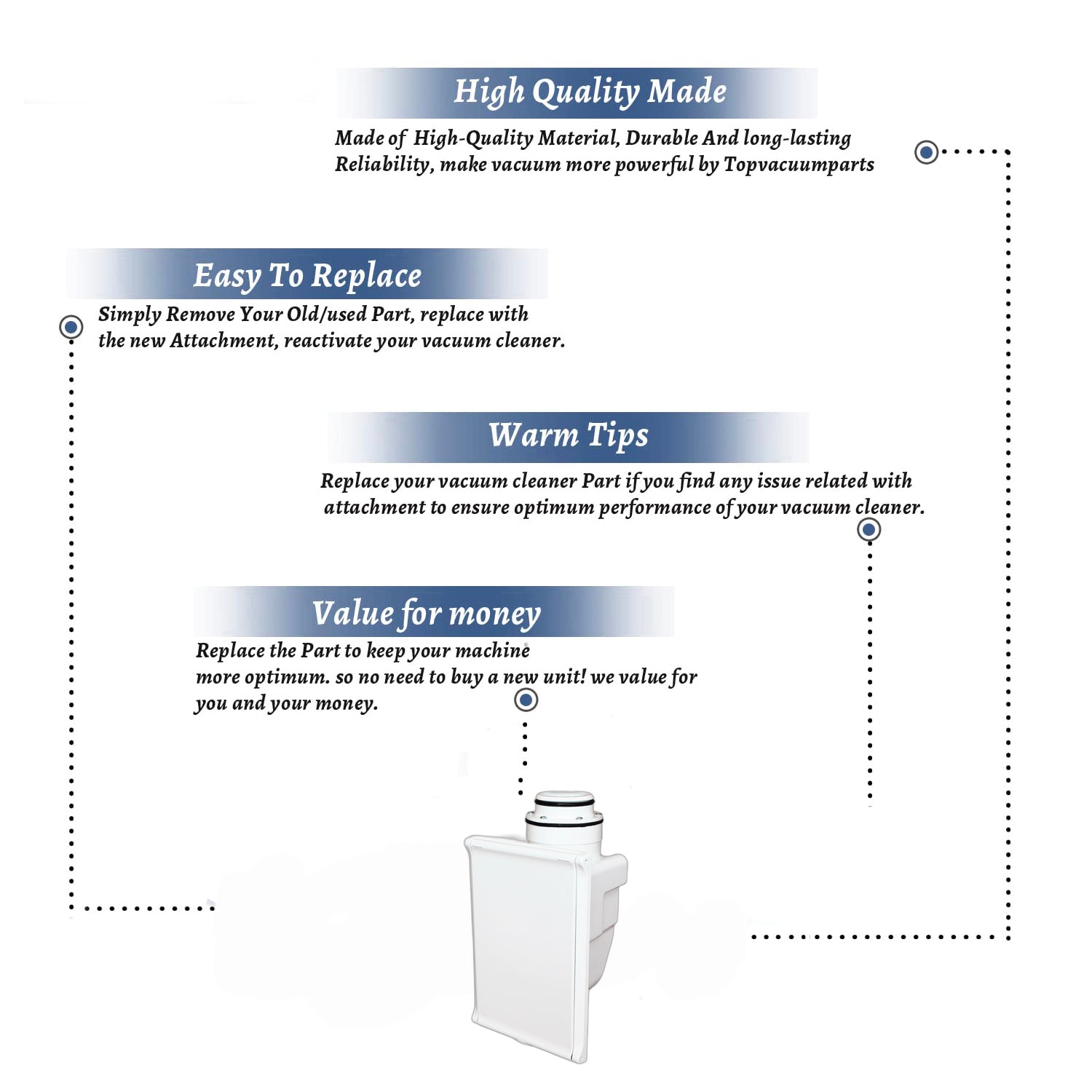 High Quality Made

Made of High-Quality Material, Durable And long-lasting Reliability, make vacuum more powerful by Topvacuumparts

Easy To Replace

Simply Remove Your Old/used Part, replace with the new Attachment, reactivate your vacuum cleaner.

Warm Tips

Replace your vacuum cleaner Part if you find any issue related with attachment to ensure optimum performance of your vacuum cleaner.

Value for money

Replace the Part to keep your machine more optimum. so no need to buy a new unit! we value for you and your money.