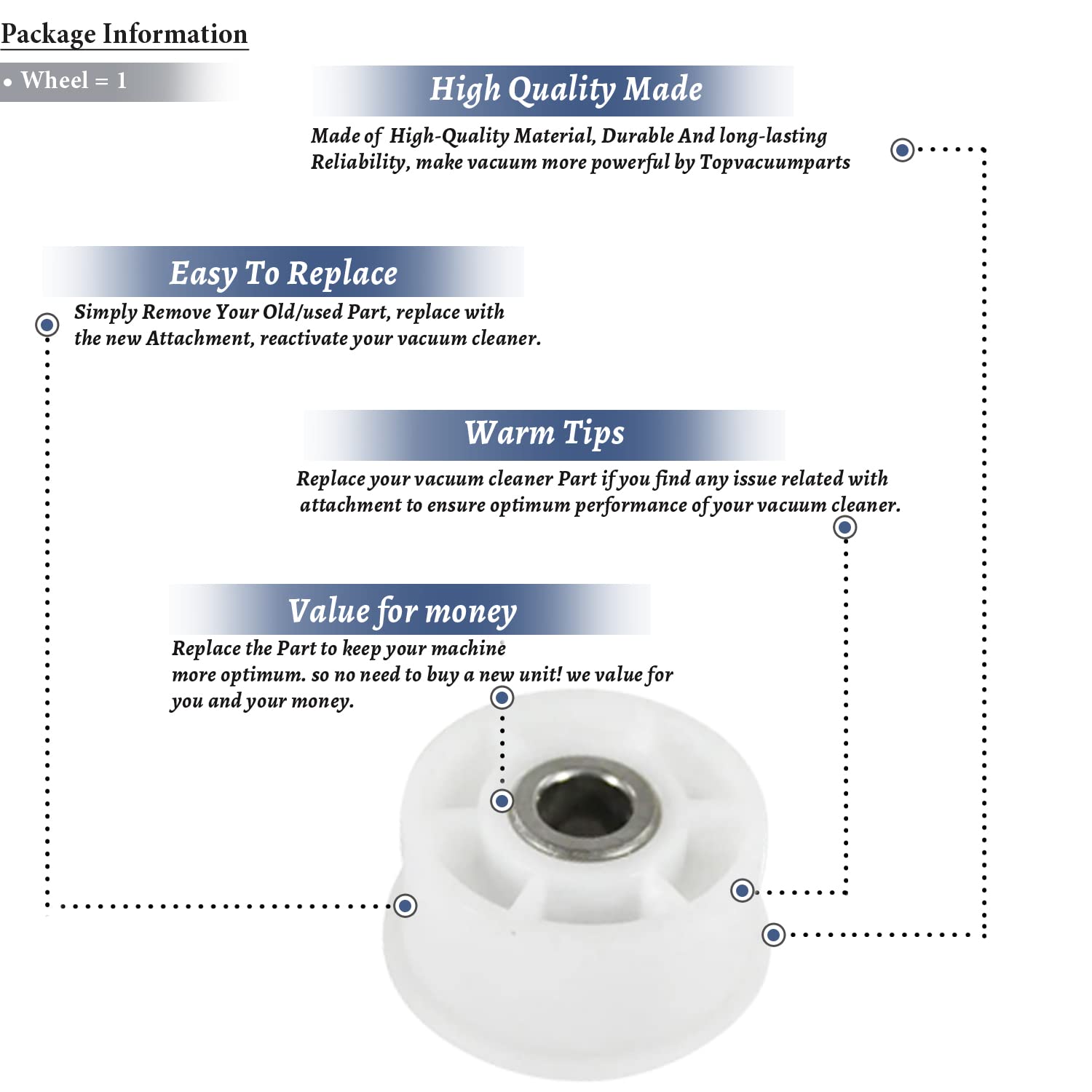 Package Information

• Wheel = 1

High Quality Made

Made of High-Quality Material, Durable And long-lasting Reliability, make vacuum more powerful by Topvacuumparts

Easy To Replace

Simply Remove Your Old/used Part, replace with the new Attachment, reactivate your vacuum cleaner.

Warm Tips

Replace your vacuum cleaner Part if you find any issue related with attachment to ensure optimum performance of your vacuum cleaner.

Value for money

Replace the Part to keep your machine more optimum. so no need to buy a new unit! we value for you and your money.