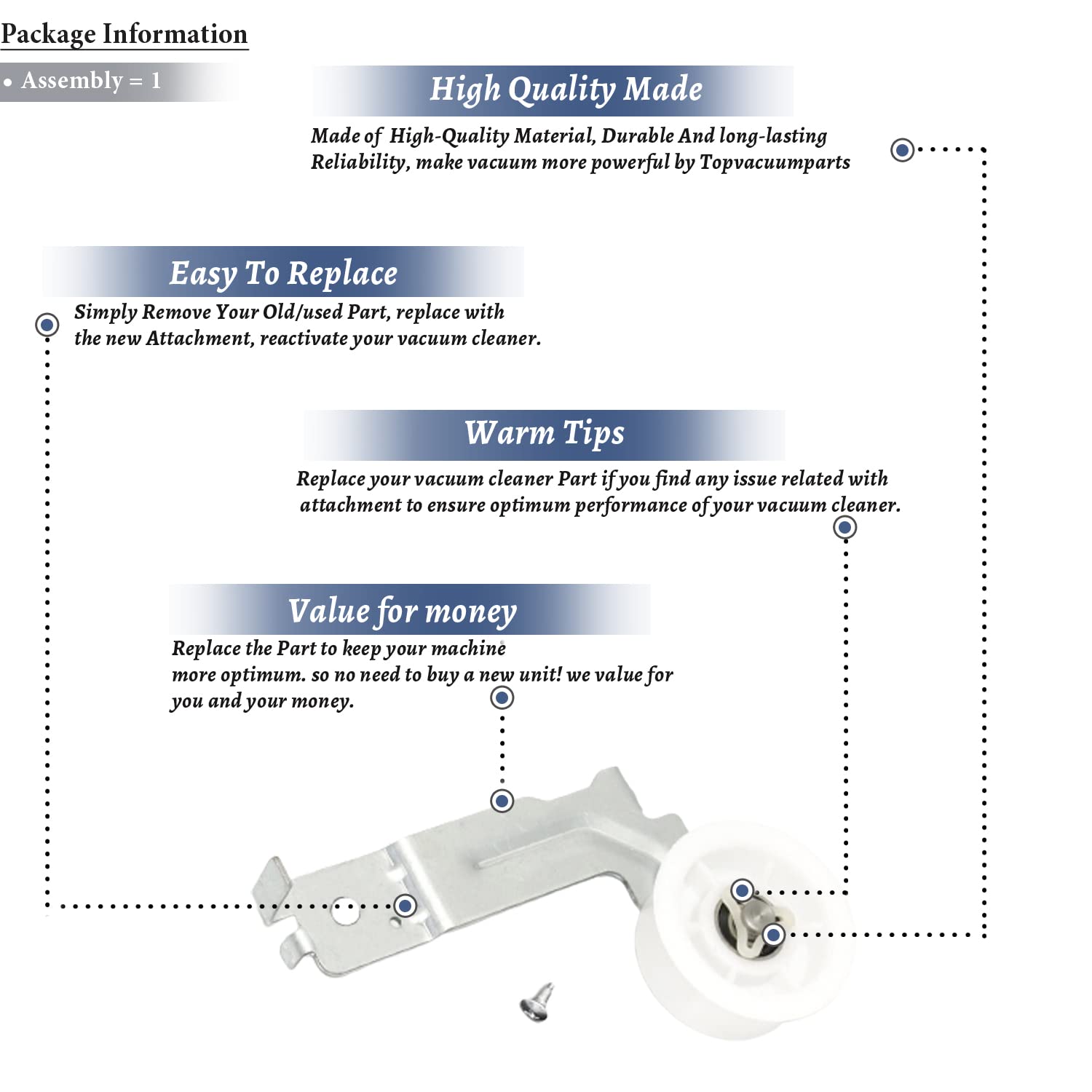 Package Information

• Assembly = 1

High Quality Made

Made of High-Quality Material, Durable And long-lasting Reliability, make vacuum more powerful by Topvacuumparts

Easy To Replace

Simply Remove Your Old/used Part, replace with the new Attachment, reactivate your vacuum cleaner.

Warm Tips

Replace your vacuum cleaner Part if you find any issue related with attachment to ensure optimum performance of your vacuum cleaner.

Value for money

Replace the Part to keep your machine more optimum. so no need to buy a new unit! we value for you and your money.