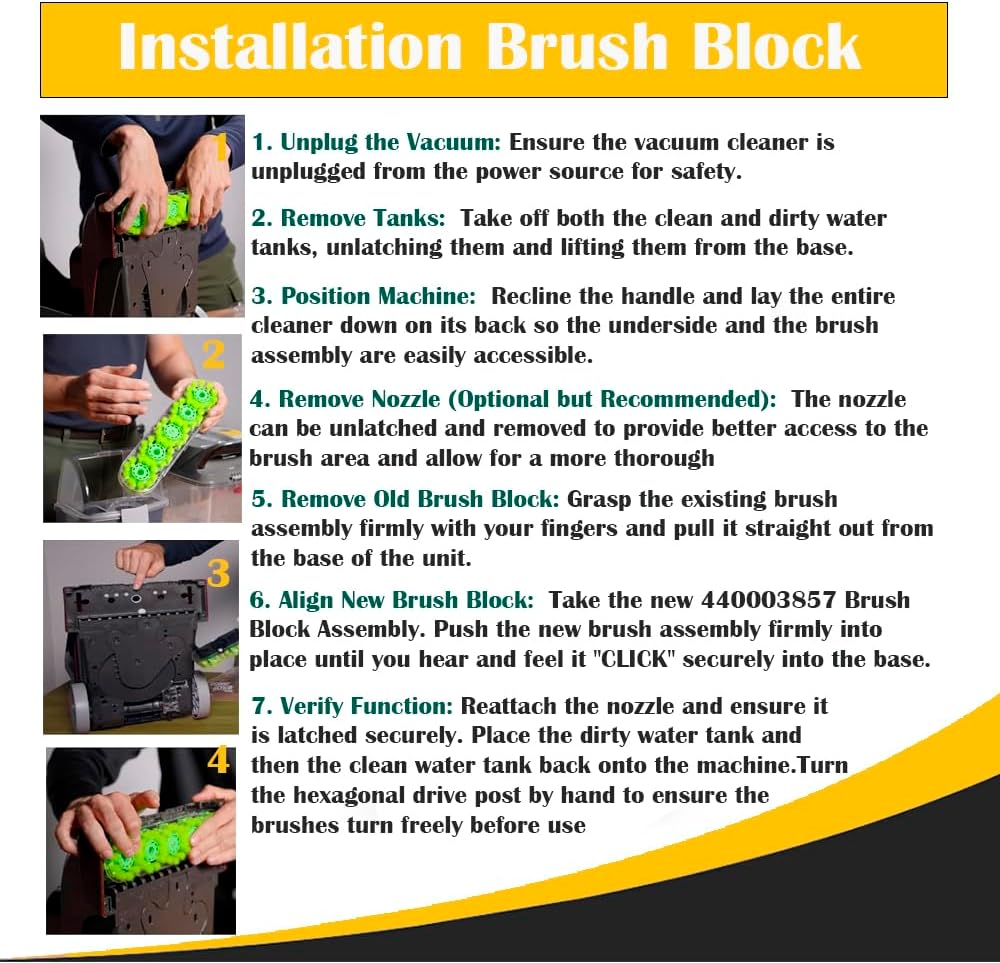 Installation Brush Block

1

2

3

4

1. Unplug the Vacuum: Ensure the vacuum cleaner is unplugged from the power source for safety.

2. Remove Tanks: Take off both the clean and dirty water tanks, unlatching them and lifting them from the base.

3. Position Machine: Recline the handle and lay the entire cleaner down on its back so the underside and the brush assembly are easily accessible.

4. Remove Nozzle (Optional but Recommended): The nozzle can be unlatched and removed to provide better access to the brush area and allow for a more thorough

5. Remove Old Brush Block: Grasp the existing brush assembly firmly with your fingers and pull it straight out from the base of the unit.

6. Align New Brush Block: Take the new 440003857 Brush Block Assembly. Push the new brush assembly firmly into place until you hear and feel it "CLICK" securely into the base.

7. Verify Function: Reattach the nozzle and ensure it is latched securely. Place the dirty water tank and then the clean water tank back onto the machine.Turn the hexagonal drive post by hand to ensure the brushes turn freely before use