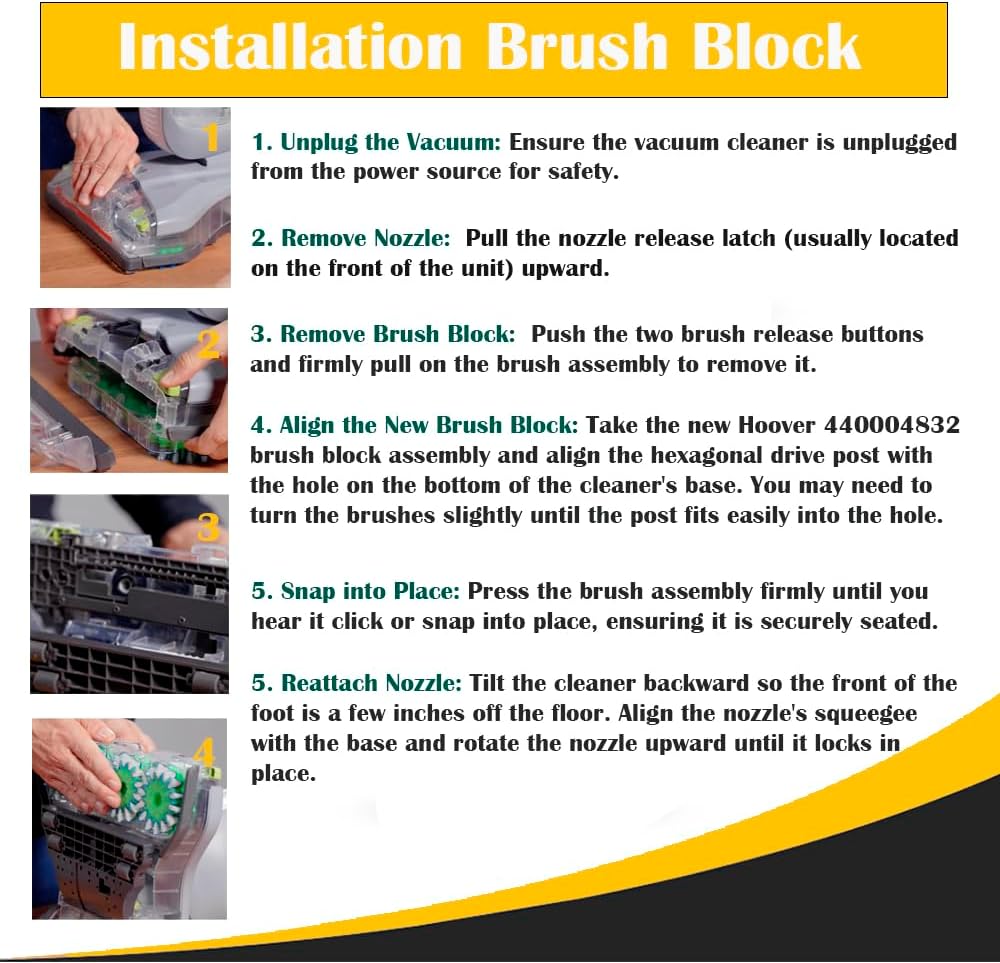 Installation Brush Block

1

2

3

4

1. Unplug the Vacuum: Ensure the vacuum cleaner is unplugged from the power source for safety.

2. Remove Nozzle: Pull the nozzle release latch (usually located on the front of the unit) upward.

3. Remove Brush Block: Push the two brush release buttons and firmly pull on the brush assembly to remove it.

4. Align the New Brush Block: Take the new Hoover 440004832 brush block assembly and align the hexagonal drive post with the hole on the bottom of the cleaner's base. You may need to turn the brushes slightly until the post fits easily into the hole.

5. Snap into Place: Press the brush assembly firmly until you hear it click or snap into place, ensuring it is securely seated.

5. Reattach Nozzle: Tilt the cleaner backward so the front of the foot is a few inches off the floor. Align the nozzle's squeegee with the base and rotate the nozzle upward until it locks in place.