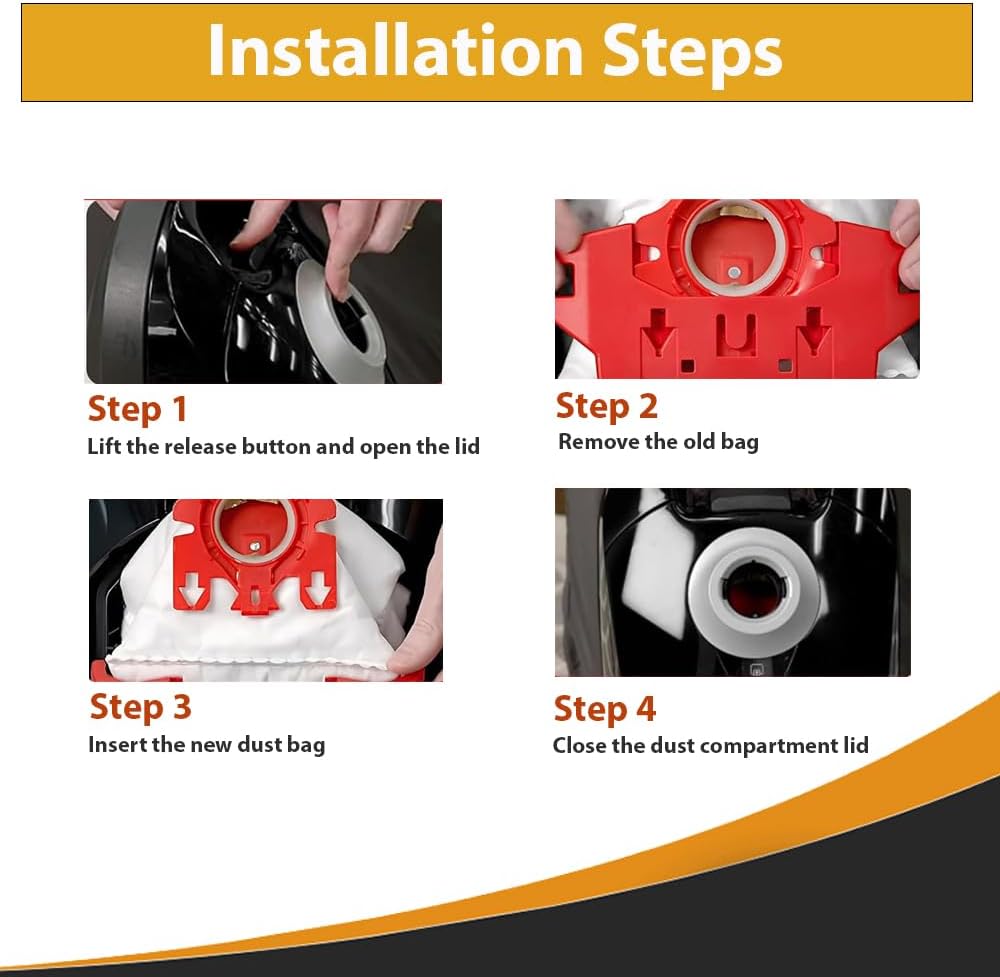 Installation Steps

Step 1
Lift the release button and open the lid

Step 2
Remove the old bag

Step 3
Insert the new dust bag

Step 4
Close the dust compartment lid