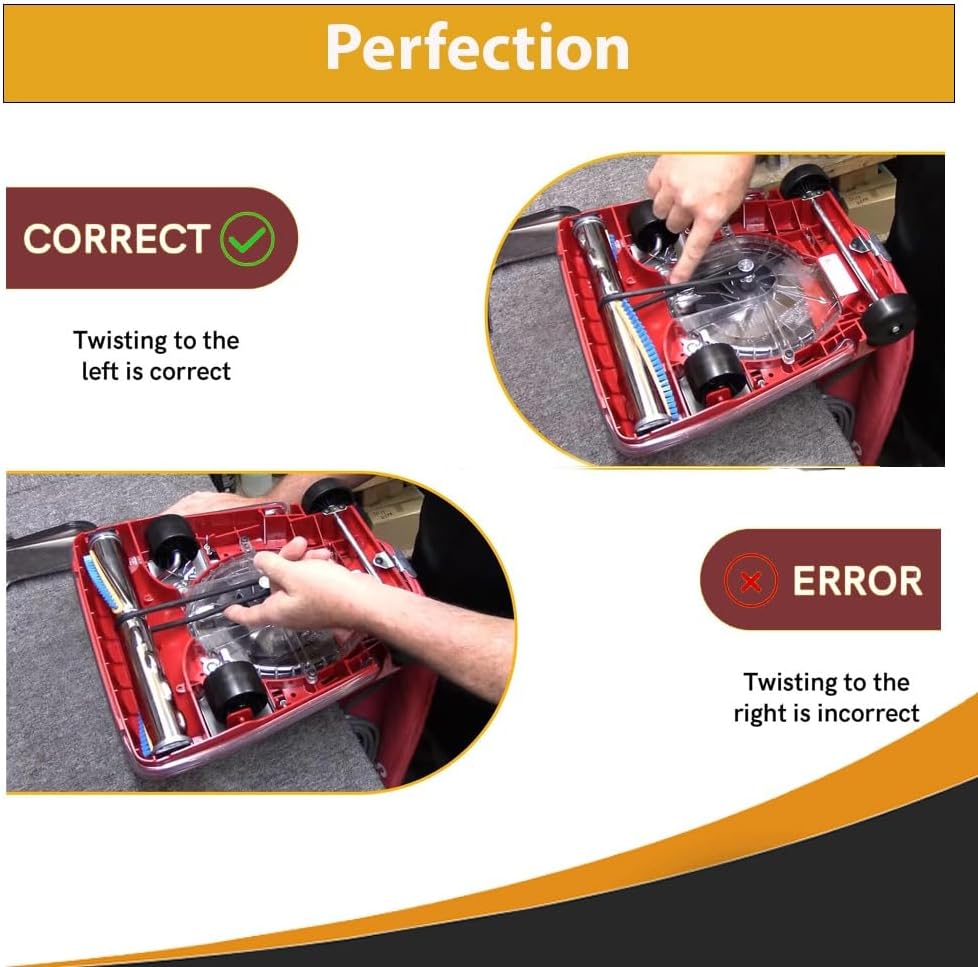 Perfection

CORRECT

Twisting to the left is correct

ERROR

Twisting to the right is incorrect