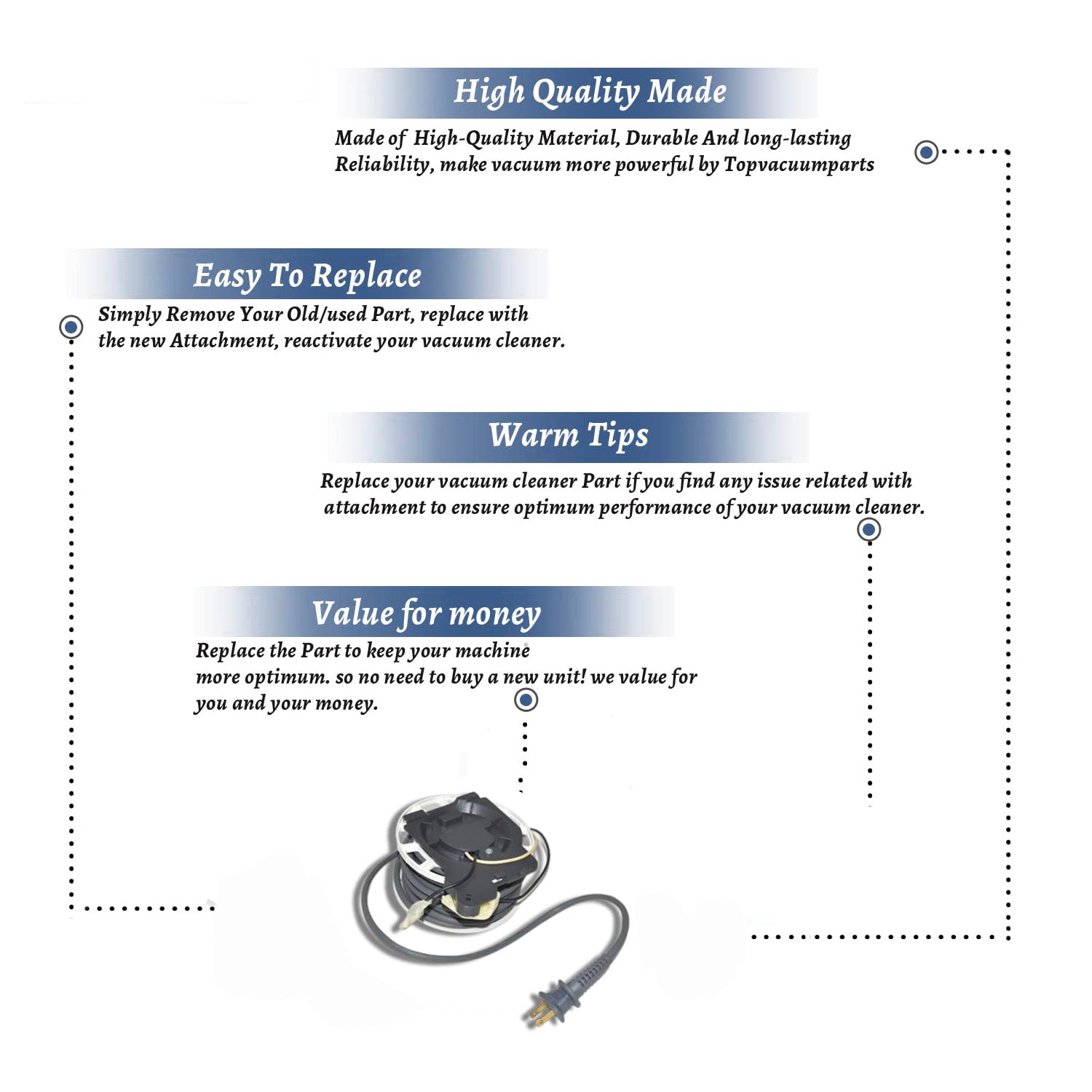 High Quality Made

Made of High-Quality Material, Durable And long-lasting Reliability, make vacuum more powerful by Topvacuumparts

Easy To Replace

Simply Remove Your Old/used Part, replace with the new Attachment, reactivate your vacuum cleaner.

Warm Tips

Replace your vacuum cleaner Part if you find any issue related with attachment to ensure optimum performance of your vacuum cleaner.

Value for money

Replace the Part to keep your machine more optimum. so no need to buy a new unit! we value for you and your money.