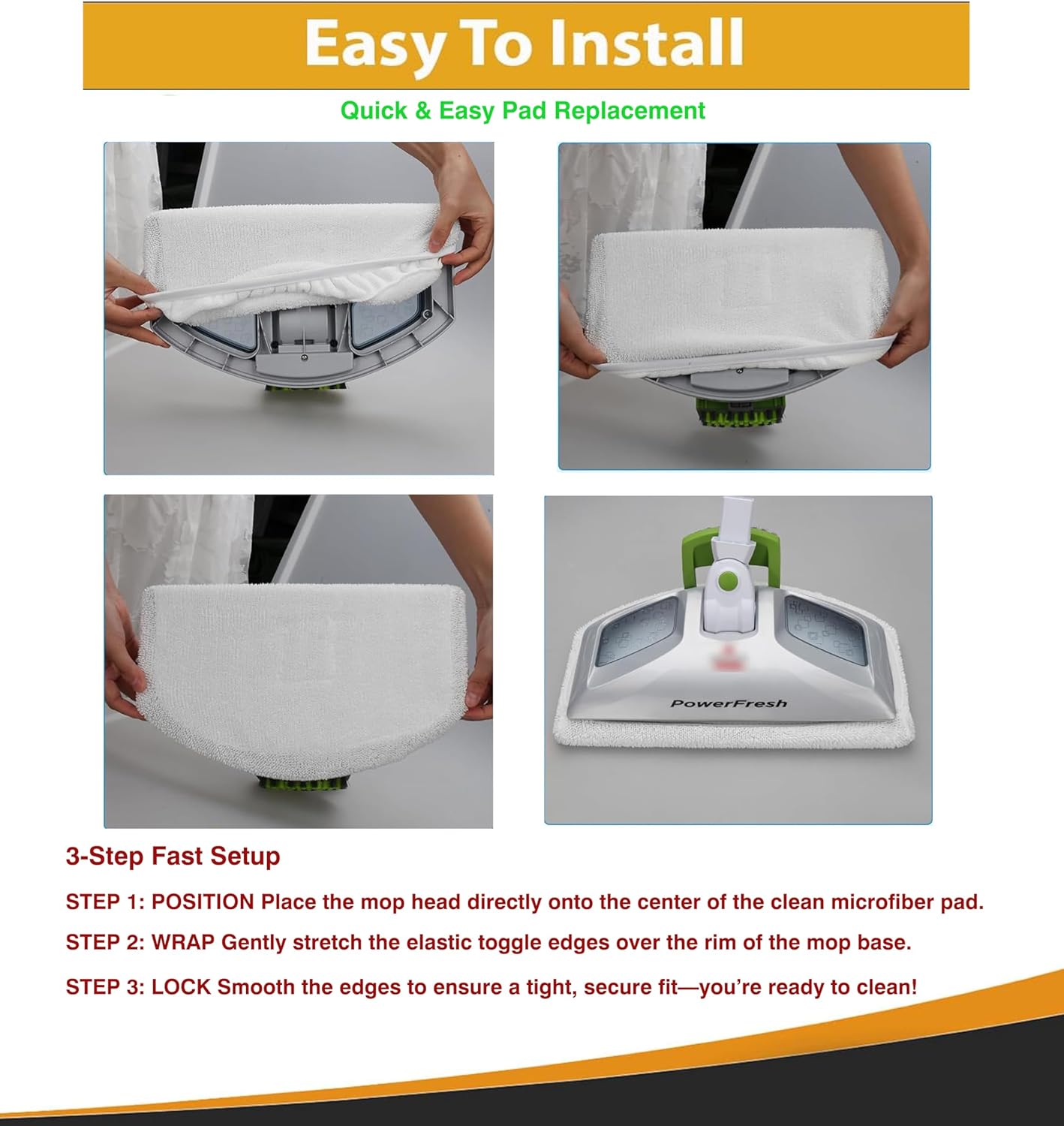 Easy To Install

Quick & Easy Pad Replacement

PowerFresh

3-Step Fast Setup

STEP 1: POSITION Place the mop head directly onto the center of the clean microfiber pad.

STEP 2: WRAP Gently stretch the elastic toggle edges over the rim of the mop base.

STEP 3: LOCK Smooth the edges to ensure a tight, secure fit—you're ready to clean!