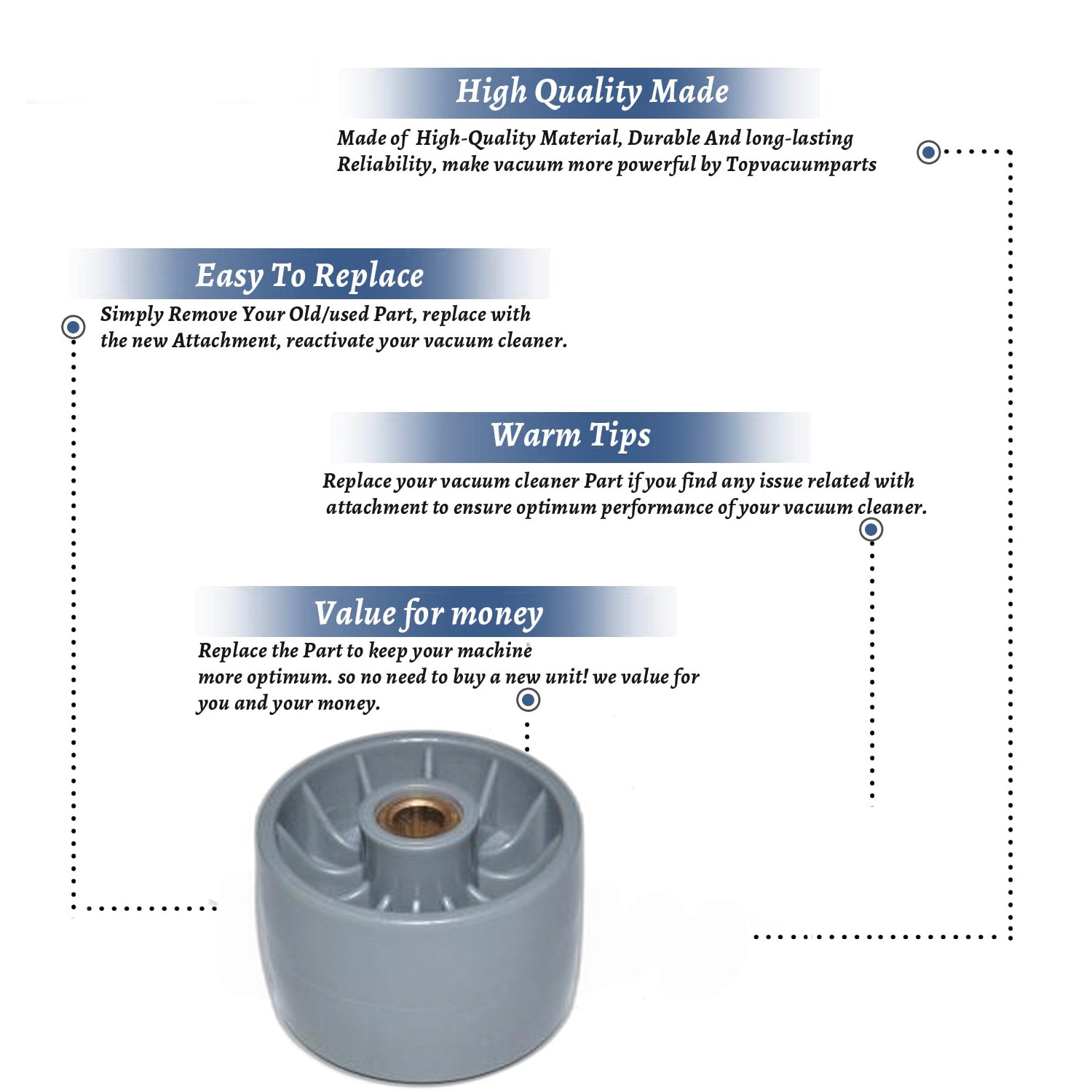 High Quality Made

Made of High-Quality Material, Durable And long-lasting Reliability, make vacuum more powerful by Topvacuumparts

Easy To Replace

Simply Remove Your Old/used Part, replace with the new Attachment, reactivate your vacuum cleaner.

Warm Tips

Replace your vacuum cleaner Part if you find any issue related with attachment to ensure optimum performance of your vacuum cleaner.

Value for money

Replace the Part to keep your machine more optimum. so no need to buy a new unit! we value for you and your money.