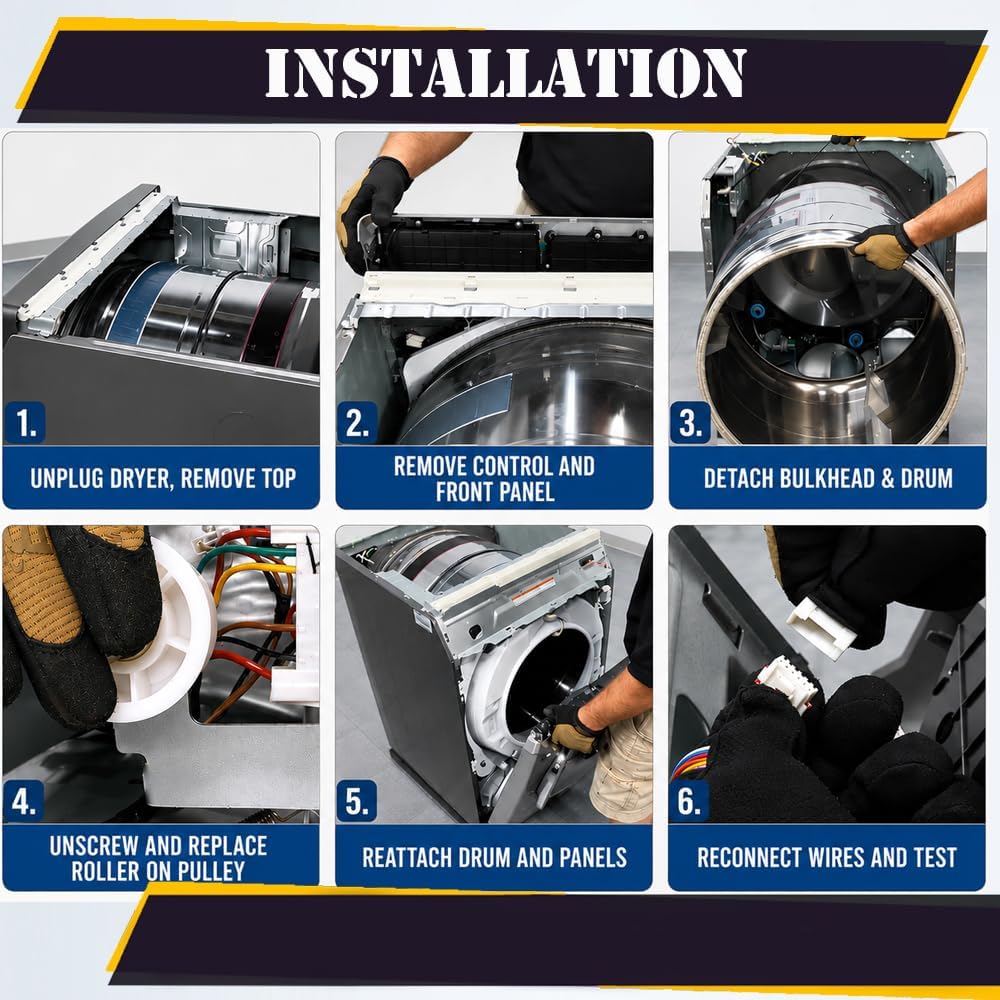 INSTALLATION

1.
UNPLUG DRYER, REMOVE TOP

2.
REMOVE CONTROL AND FRONT PANEL

3.
DETACH BULKHEAD & DRUM

4.
UNSCREW AND REPLACE ROLLER ON PULLEY

5.
REATTACH DRUM AND PANELS

6.
RECONNECT WIRES AND TEST