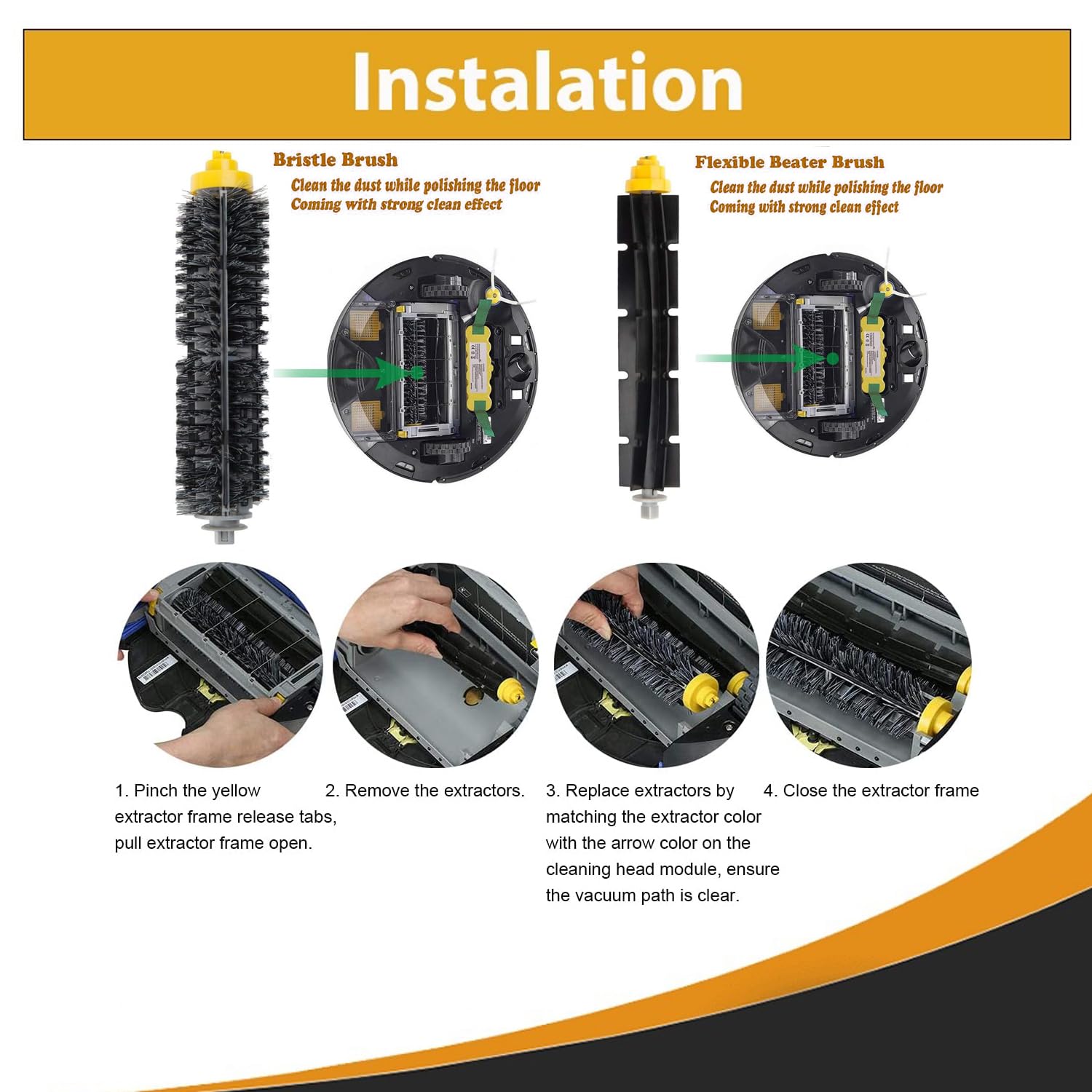 Instalation

Bristle Brush
Clean the dust while polishing the floor
Coming with strong clean effect

Flexible Beater Brush
Clean the dust while polishing the floor
Coming with strong clean effect

1. Pinch the yellow extractor frame release tabs, pull extractor frame open.

2. Remove the extractors.

3. Replace extractors by matching the extractor color with the arrow color on the cleaning head module, ensure the vacuum path is clear.

4. Close the extractor frame