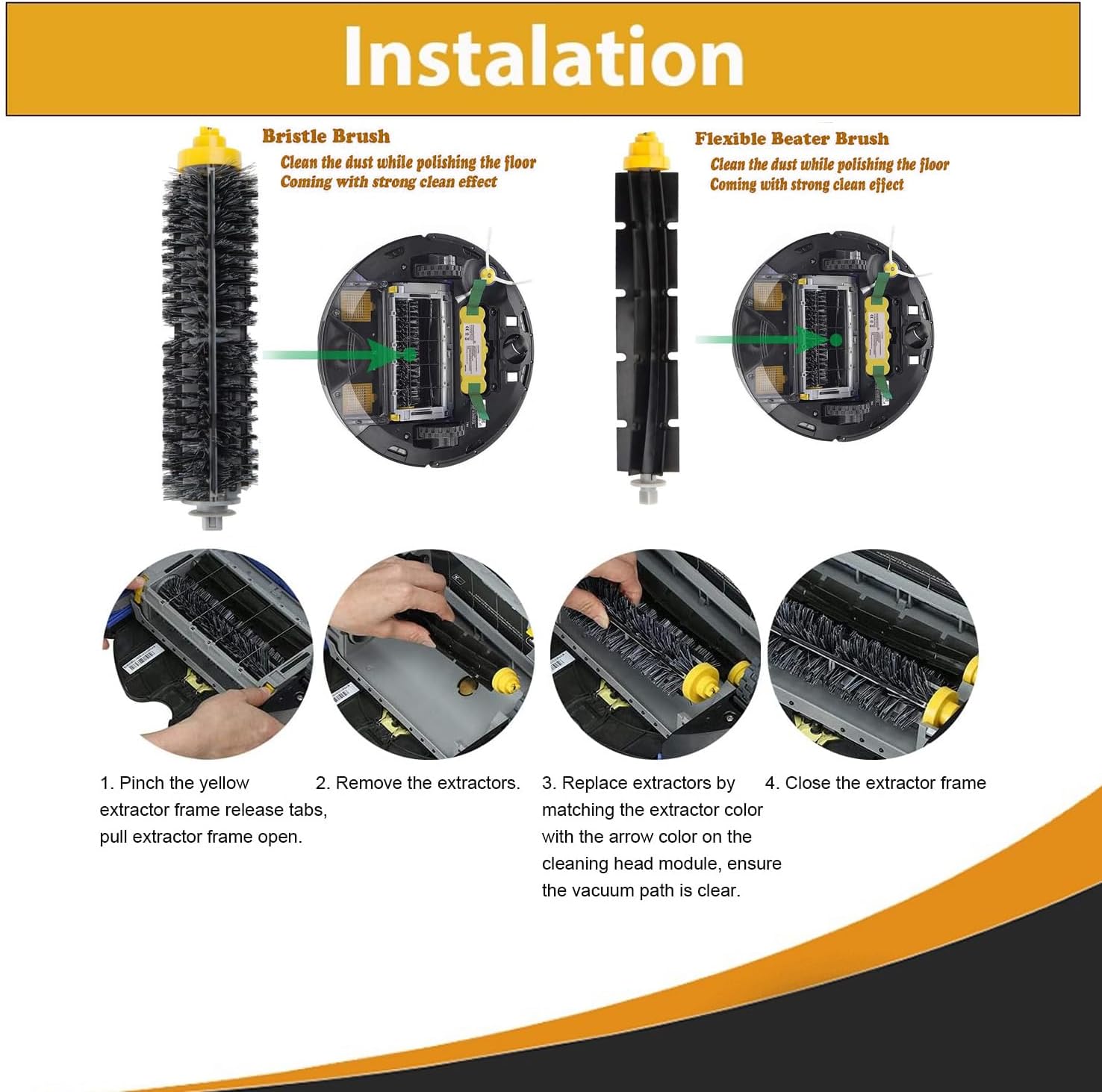 Instalation

Bristle Brush
Clean the dust while polishing the floor
Coming with strong clean effect

Flexible Beater Brush
Clean the dust while polishing the floor
Coming with strong clean effect

1. Pinch the yellow extractor frame release tabs, pull extractor frame open.

2. Remove the extractors.

3. Replace extractors by matching the extractor color with the arrow color on the cleaning head module, ensure the vacuum path is clear.

4. Close the extractor frame