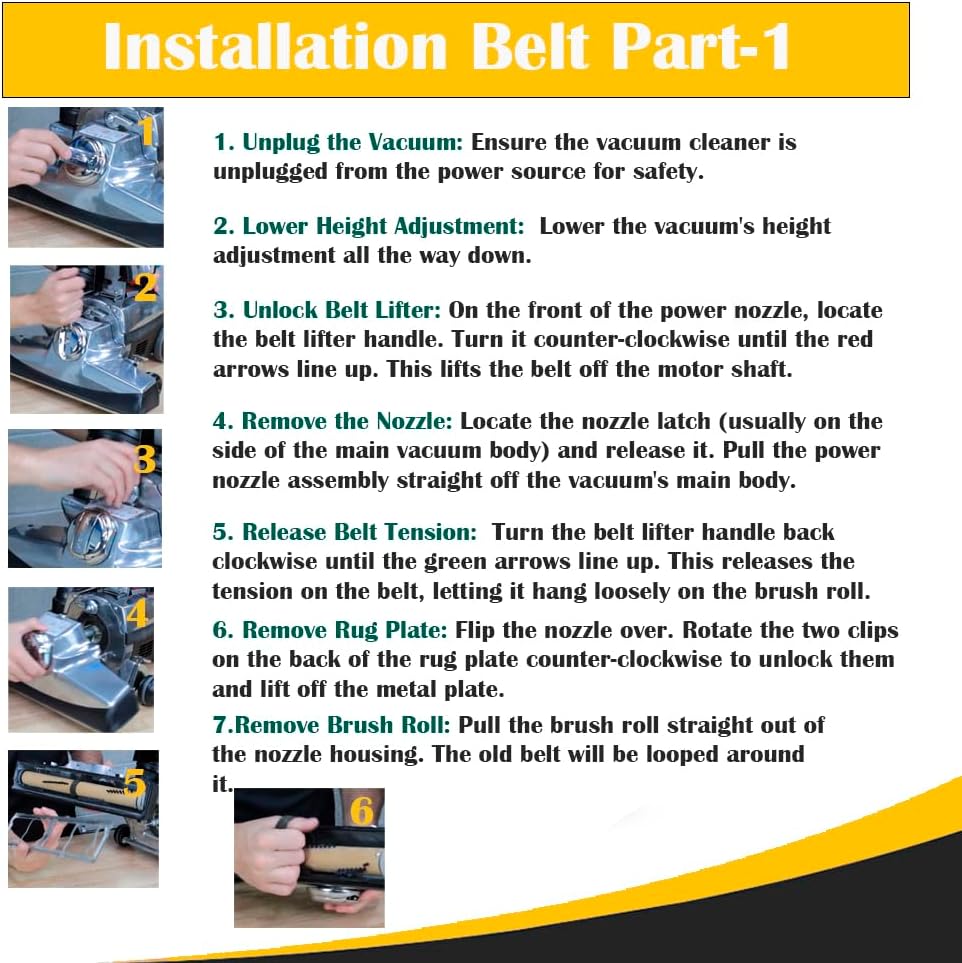 Installation Belt Part-1

1

2

3

4

5

1. Unplug the Vacuum: Ensure the vacuum cleaner is unplugged from the power source for safety.

2. Lower Height Adjustment: Lower the vacuum's height adjustment all the way down.

3. Unlock Belt Lifter: On the front of the power nozzle, locate the belt lifter handle. Turn it counter-clockwise until the red arrows line up. This lifts the belt off the motor shaft.

4. Remove the Nozzle: Locate the nozzle latch (usually on the side of the main vacuum body) and release it. Pull the power nozzle assembly straight off the vacuum's main body.

5. Release Belt Tension: Turn the belt lifter handle back clockwise until the green arrows line up. This releases the tension on the belt, letting it hang loosely on the brush roll.

6. Remove Rug Plate: Flip the nozzle over. Rotate the two clips on the back of the rug plate counter-clockwise to unlock them and lift off the metal plate.

7.Remove Brush Roll: Pull the brush roll straight out of the nozzle housing. The old belt will be looped around it.

6