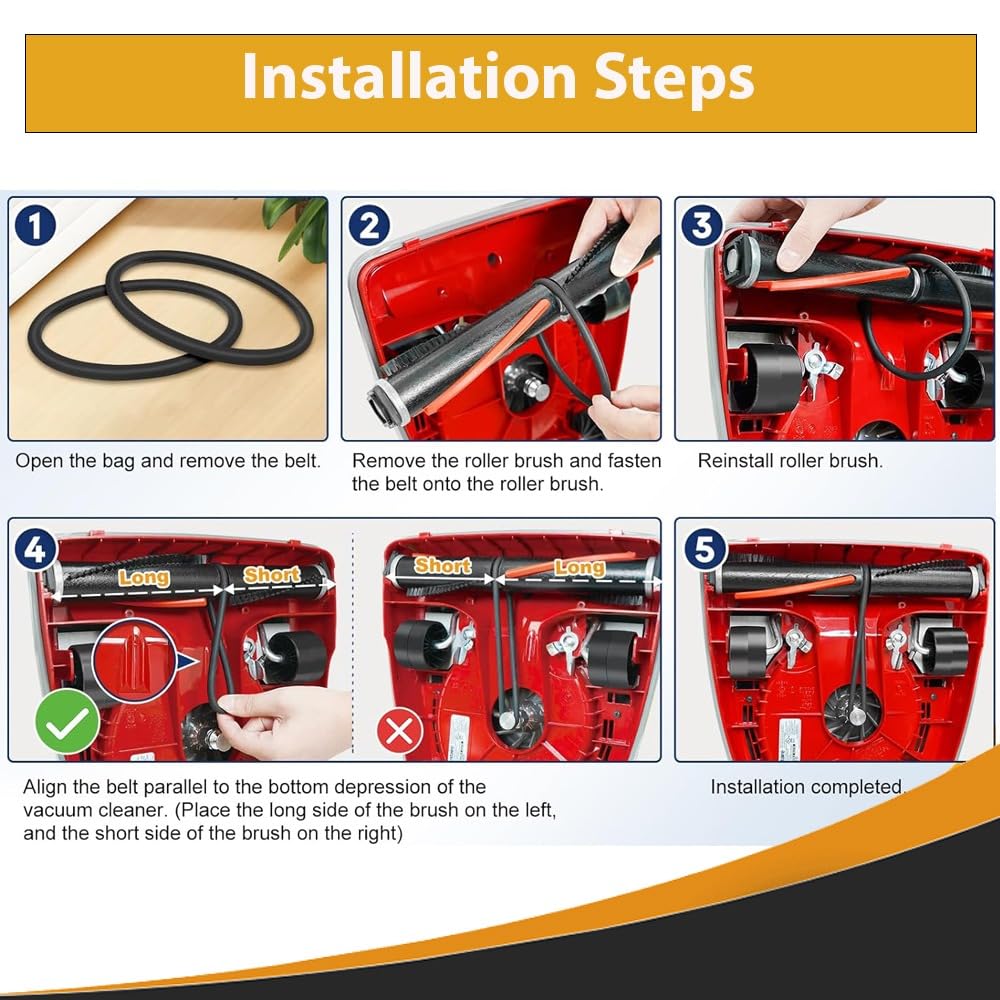 Installation Steps

1

Open the bag and remove the belt.

2

Remove the roller brush and fasten the belt onto the roller brush.

3

Reinstall roller brush.

4

Long

Short

Short

Long

Align the belt parallel to the bottom depression of the vacuum cleaner. (Place the long side of the brush on the left, and the short side of the brush on the right)

5

Installation completed.