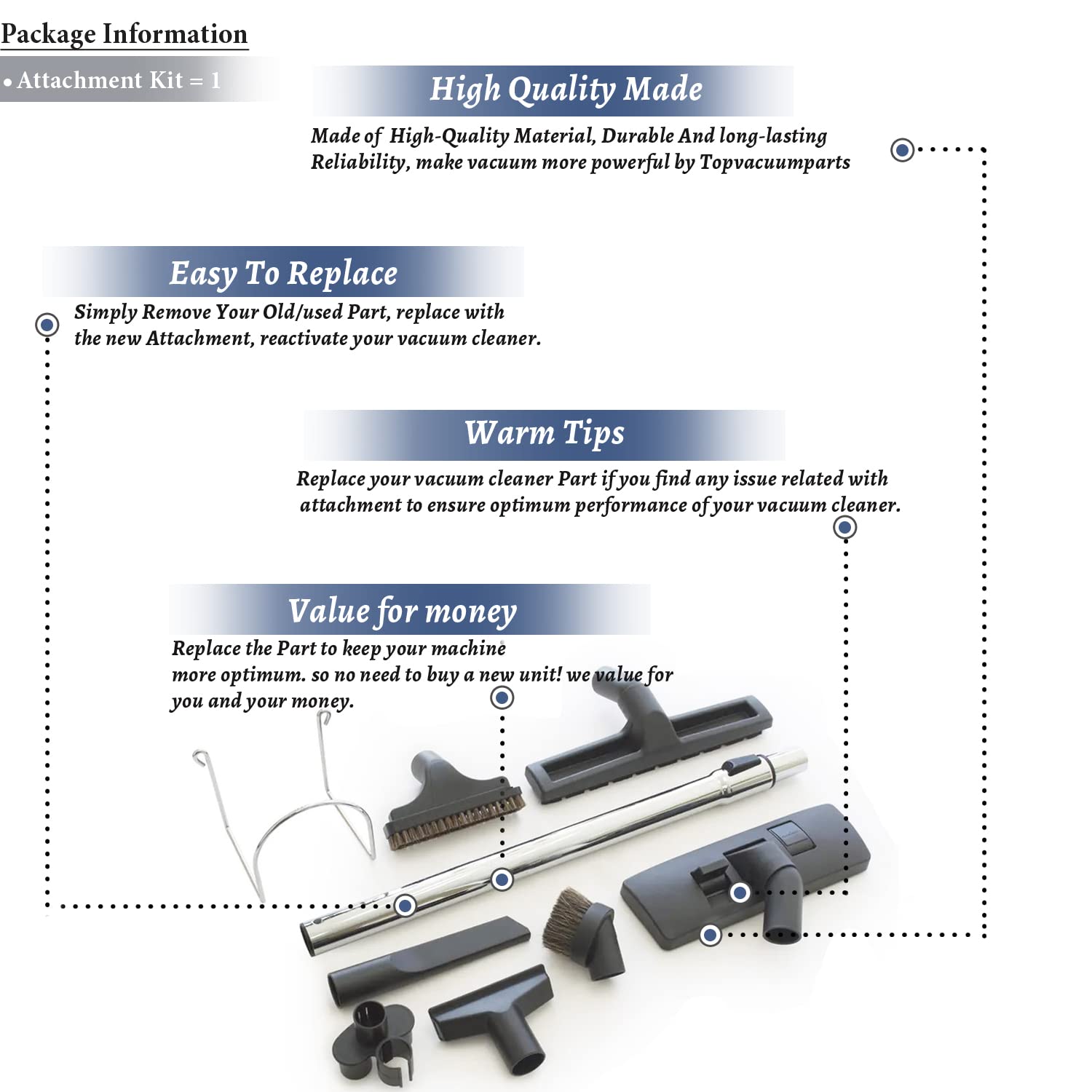 Package Information

• Attachment Kit = 1

High Quality Made

Made of High-Quality Material, Durable And long-lasting Reliability, make vacuum more powerful by Topvacuumparts

Easy To Replace

Simply Remove Your Old/used Part, replace with the new Attachment, reactivate your vacuum cleaner.

Warm Tips

Replace your vacuum cleaner Part if you find any issue related with attachment to ensure optimum performance of your vacuum cleaner.

Value for money

Replace the Part to keep your machine more optimum. so no need to buy a new unit! we value for you and your money.