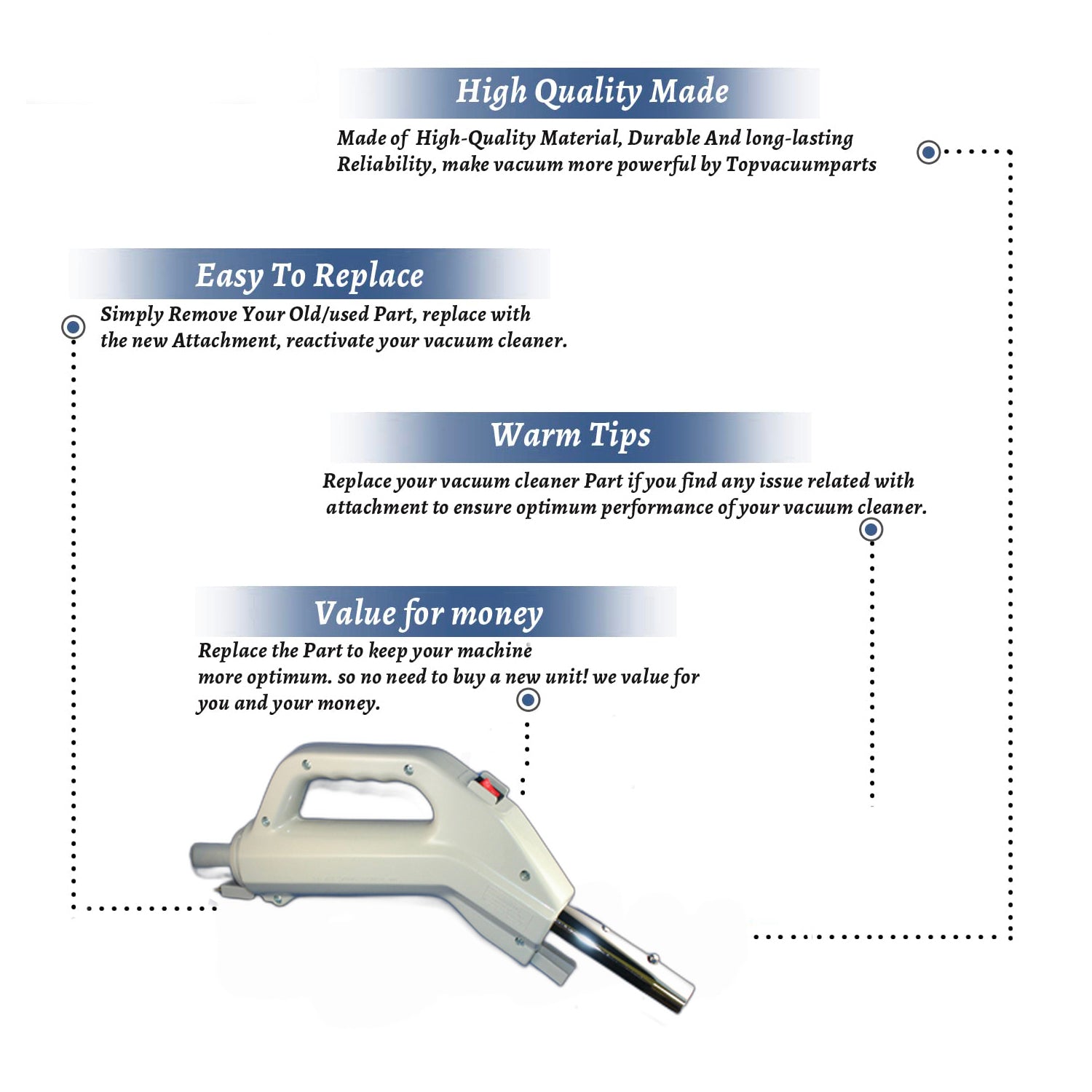 High Quality Made

Made of High-Quality Material, Durable And long-lasting Reliability, make vacuum more powerful by Topvacuumparts

Easy To Replace

Simply Remove Your Old/used Part, replace with the new Attachment, reactivate your vacuum cleaner.

Warm Tips

Replace your vacuum cleaner Part if you find any issue related with attachment to ensure optimum performance of your vacuum cleaner.

Value for money

Replace the Part to keep your machine more optimum. so no need to buy a new unit! we value for you and your money.