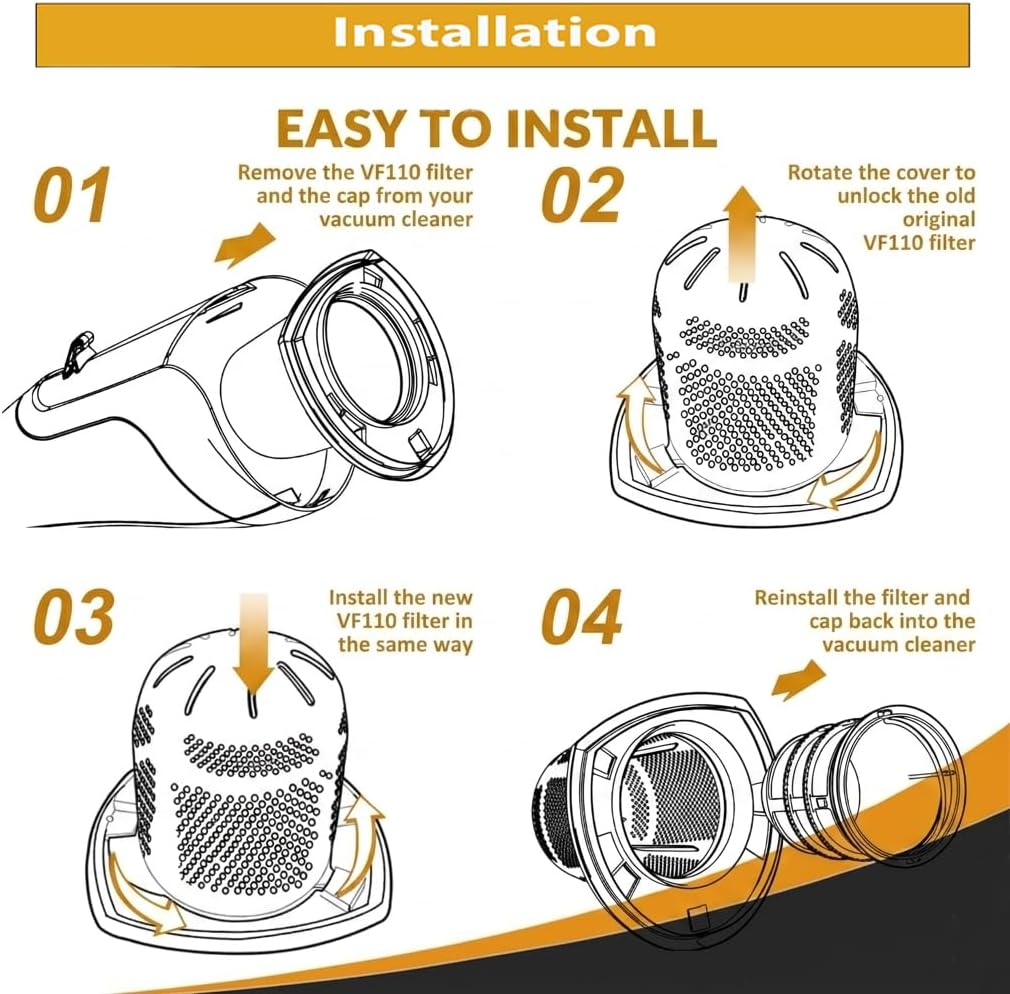 Installation

EASY TO INSTALL

01

Remove the VF110 filter and the cap from your vacuum cleaner

02

Rotate the cover to unlock the old original VF110 filter

03

Install the new VF110 filter in the same way

04

Reinstall the filter and cap back into the vacuum cleaner