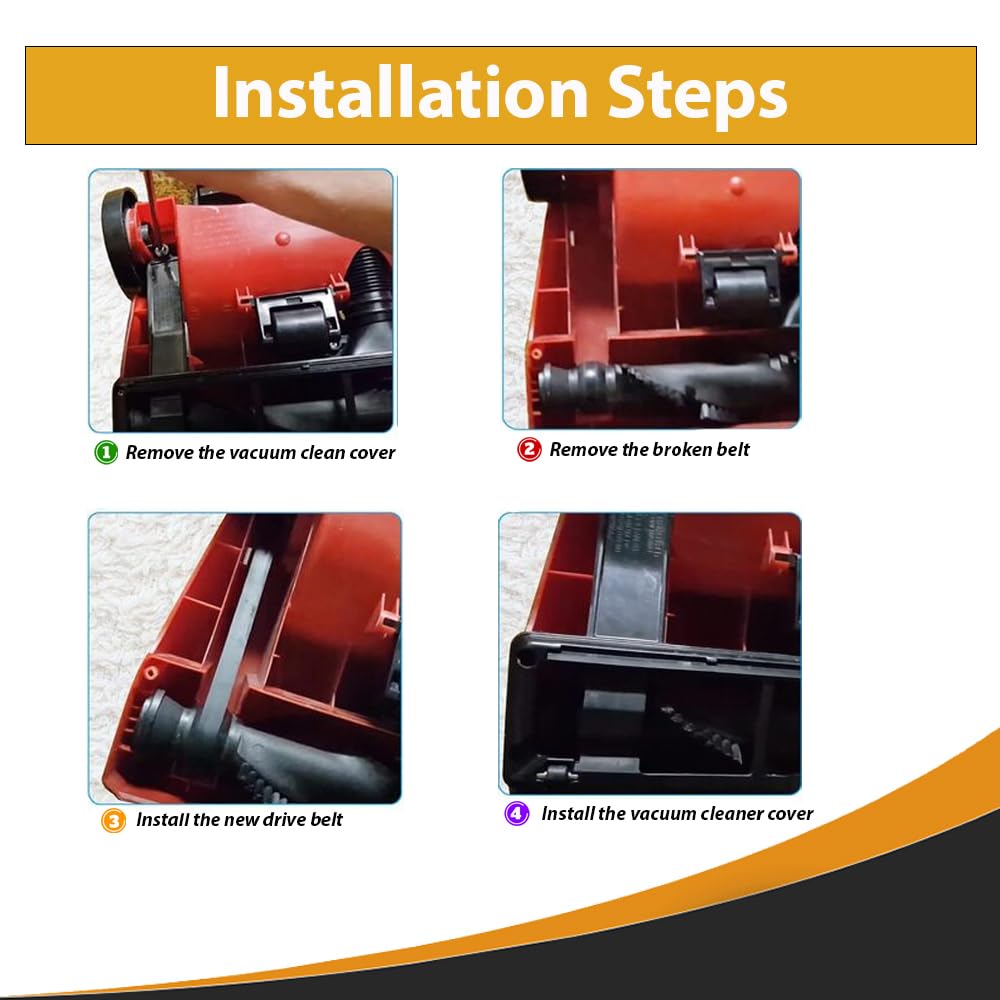 Installation Steps

1 Remove the vacuum clean cover

2 Remove the broken belt

3 Install the new drive belt

4 Install the vacuum cleaner cover