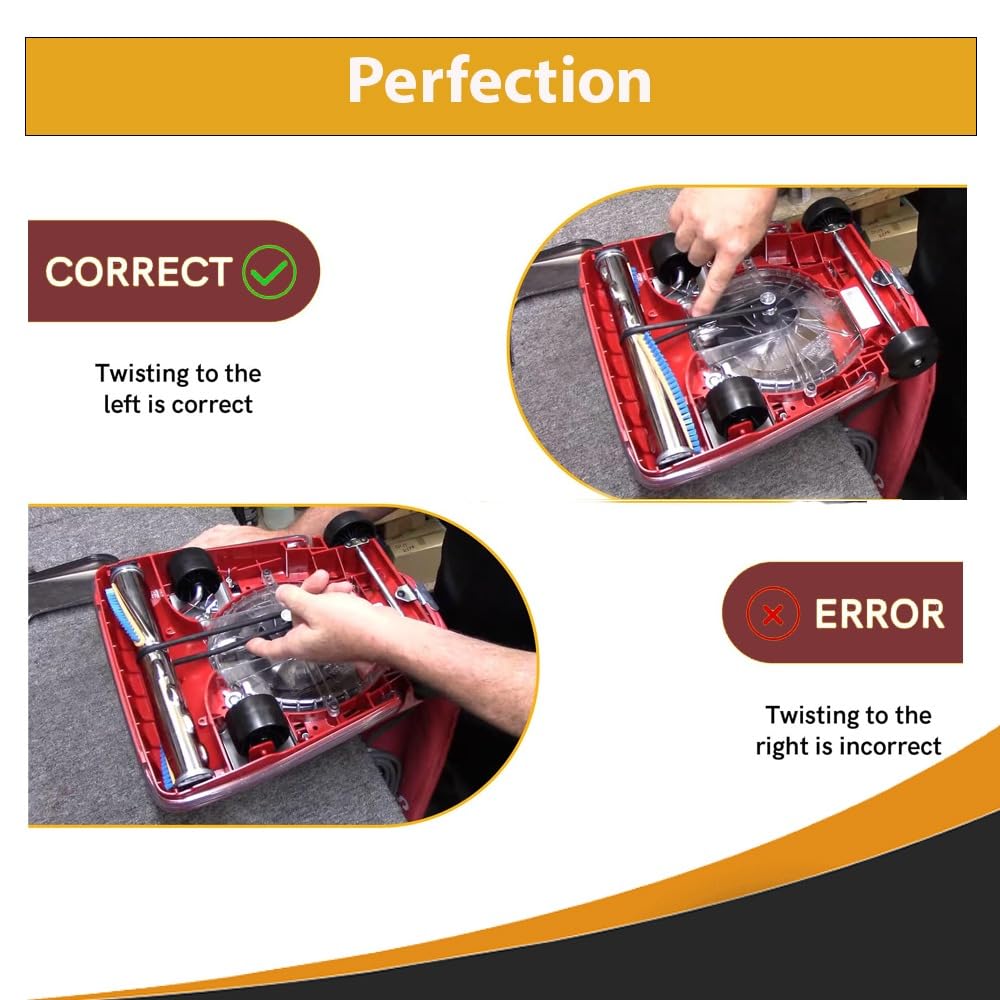 Perfection

CORRECT

Twisting to the left is correct

ERROR

Twisting to the right is incorrect