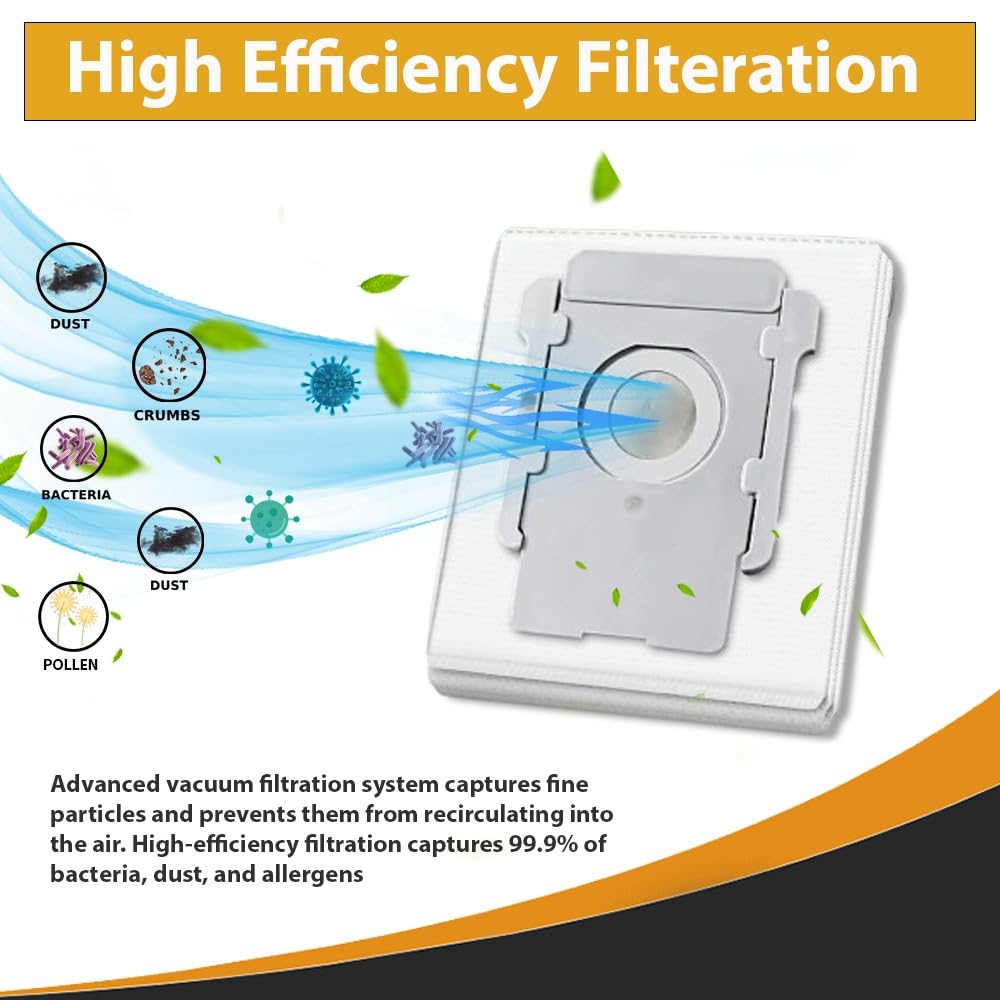 High Efficiency Filteration

DUST

CRUMBS

BACTERIA

DUST

POLLEN

Advanced vacuum filtration system captures fine particles and prevents them from recirculating into the air. High-efficiency filtration captures 99.9% of bacteria, dust, and allergens