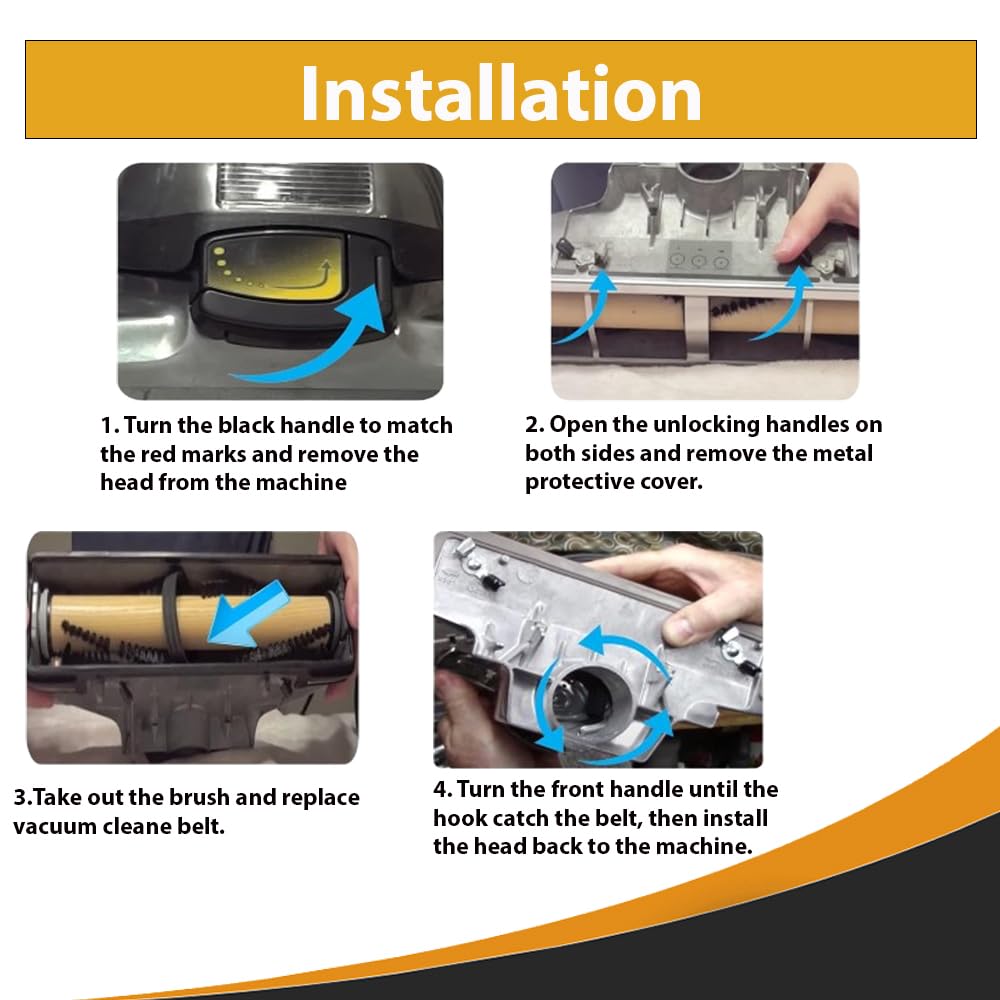 Installation

1. Turn the black handle to match the red marks and remove the head from the machine

2. Open the unlocking handles on both sides and remove the metal protective cover.

3.Take out the brush and replace vacuum cleane belt.

4. Turn the front handle until the hook catch the belt, then install the head back to the machine.