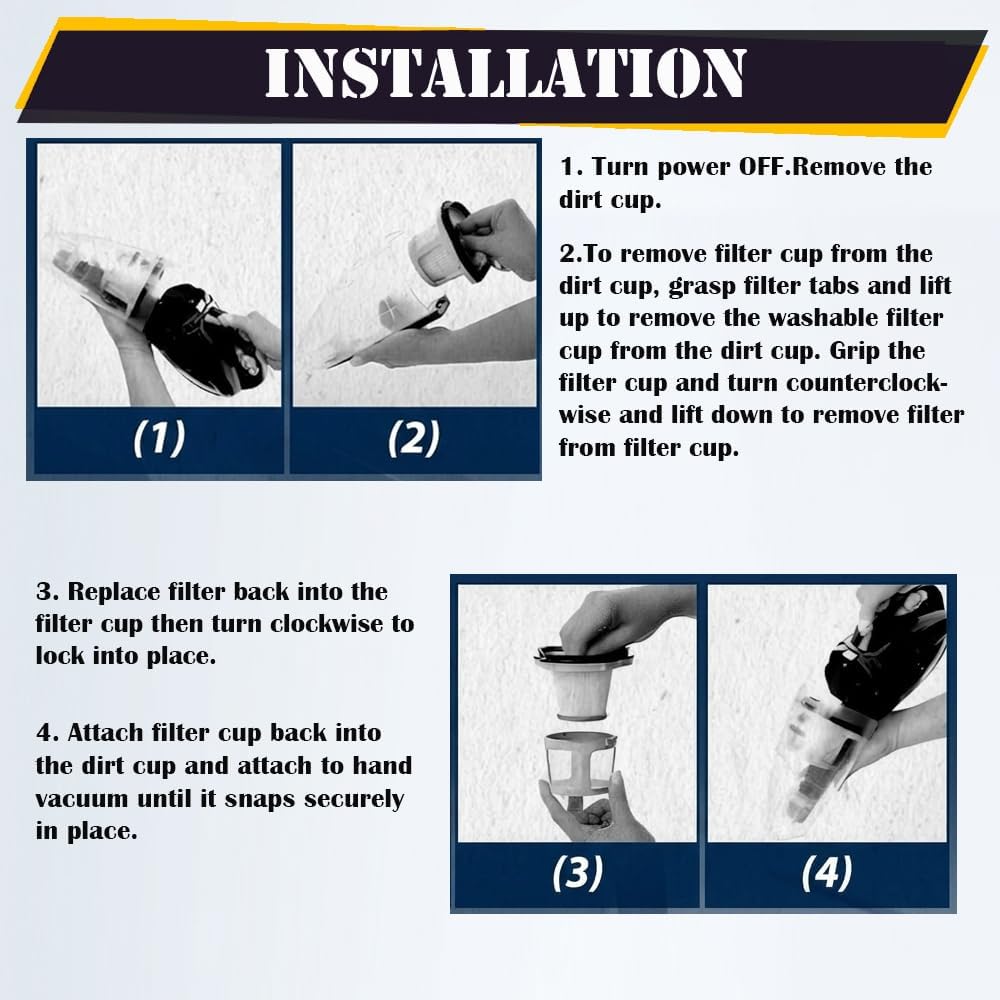 INSTALLATION

(1)

(2)

1. Turn power OFF.Remove the dirt cup.

2.To remove filter cup from the dirt cup, grasp filter tabs and lift up to remove the washable filter cup from the dirt cup. Grip the filter cup and turn counterclockwise and lift down to remove filter from filter cup.

3. Replace filter back into the filter cup then turn clockwise to lock into place.

4. Attach filter cup back into the dirt cup and attach to hand vacuum until it snaps securely in place.

(3)

(4)