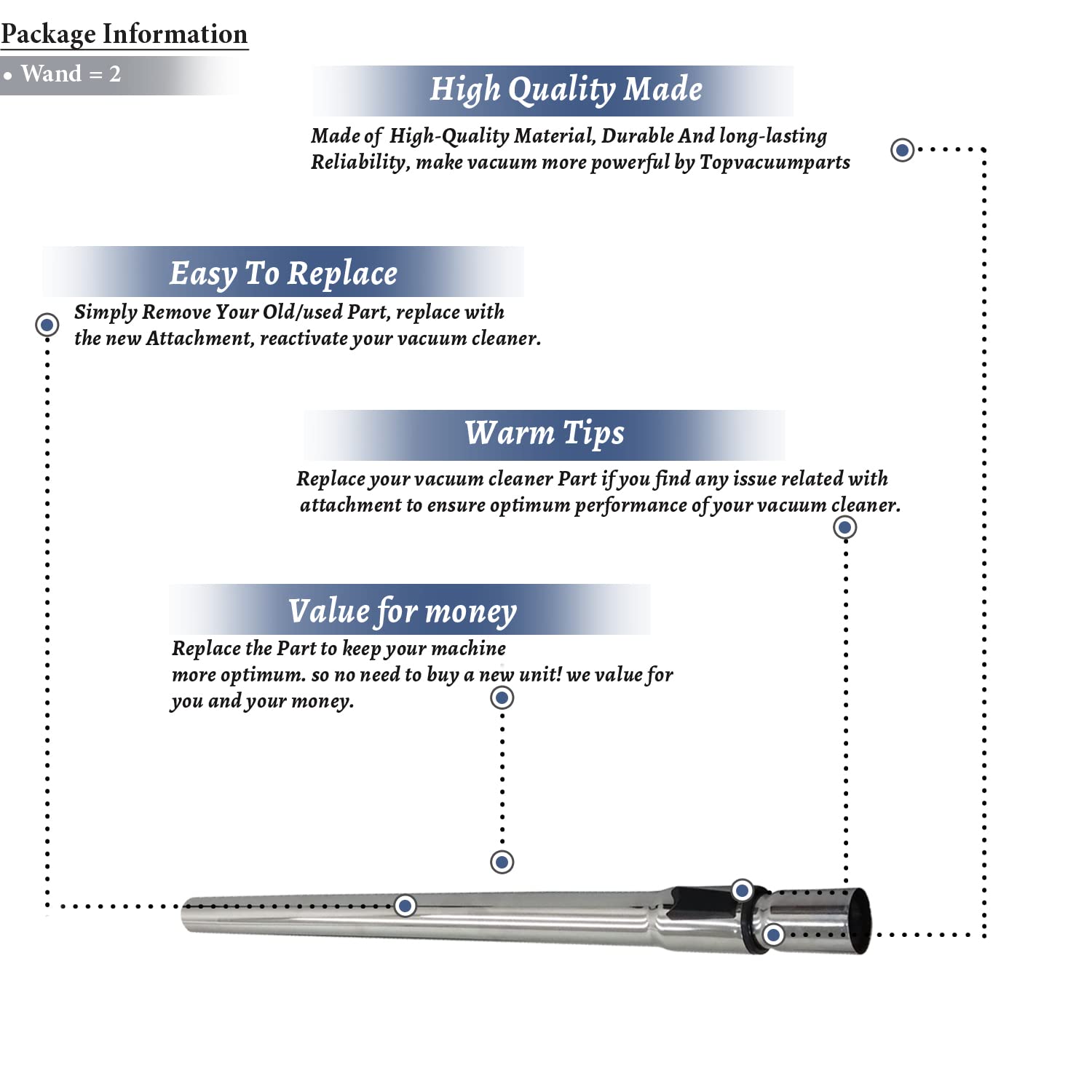 Package Information

• Wand = 2

High Quality Made

Made of High-Quality Material, Durable And long-lasting Reliability, make vacuum more powerful by Topvacuumparts

Easy To Replace

Simply Remove Your Old/used Part, replace with the new Attachment, reactivate your vacuum cleaner.

Warm Tips

Replace your vacuum cleaner Part if you find any issue related with attachment to ensure optimum performance of your vacuum cleaner.

Value for money

Replace the Part to keep your machine more optimum. so no need to buy a new unit! we value for you and your money.