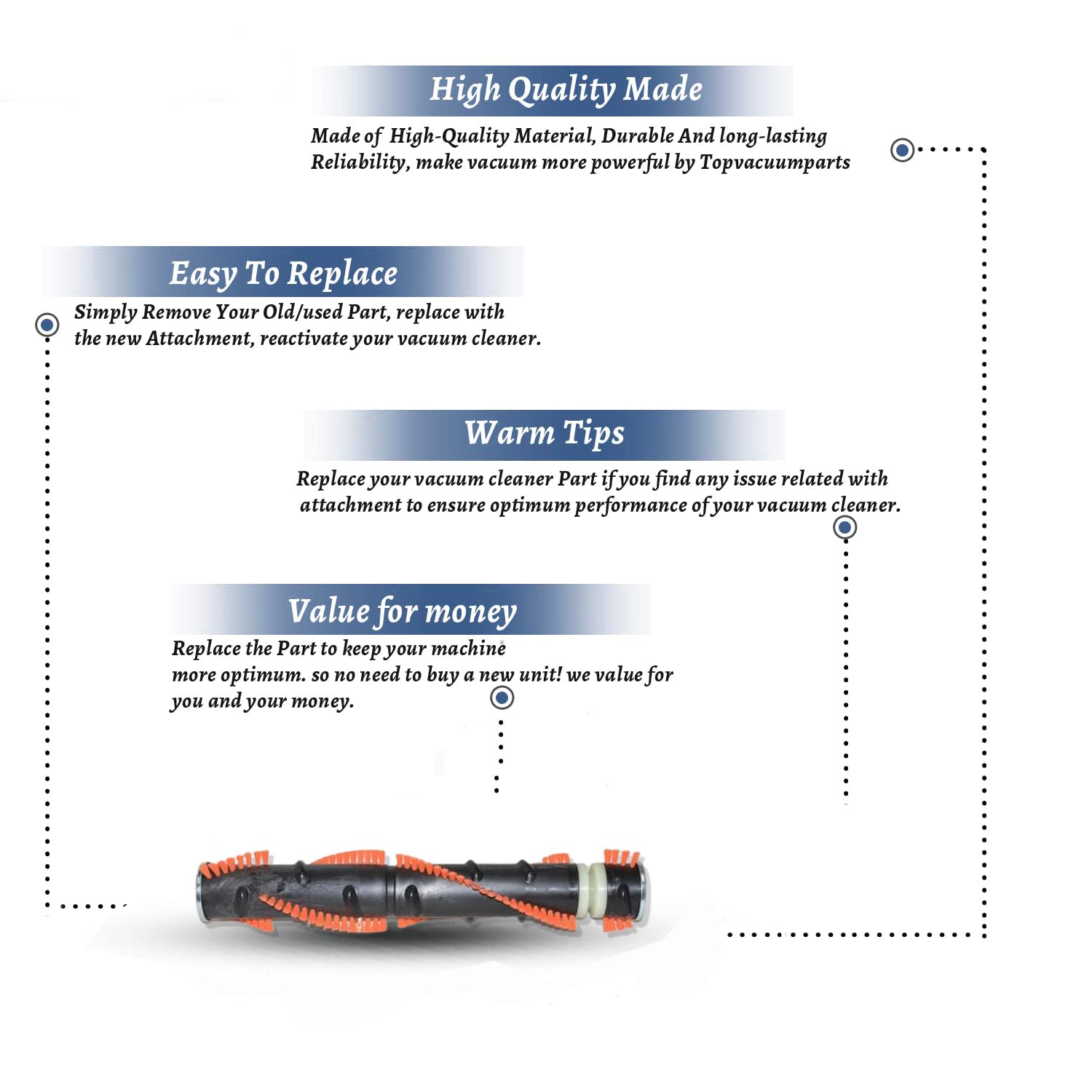 High Quality Made

Made of High-Quality Material, Durable And long-lasting Reliability, make vacuum more powerful by Topvacuumparts

Easy To Replace

Simply Remove Your Old/used Part, replace with the new Attachment, reactivate your vacuum cleaner.

Warm Tips

Replace your vacuum cleaner Part if you find any issue related with attachment to ensure optimum performance of your vacuum cleaner.

Value for money

Replace the Part to keep your machine more optimum. so no need to buy a new unit! we value for you and your money.