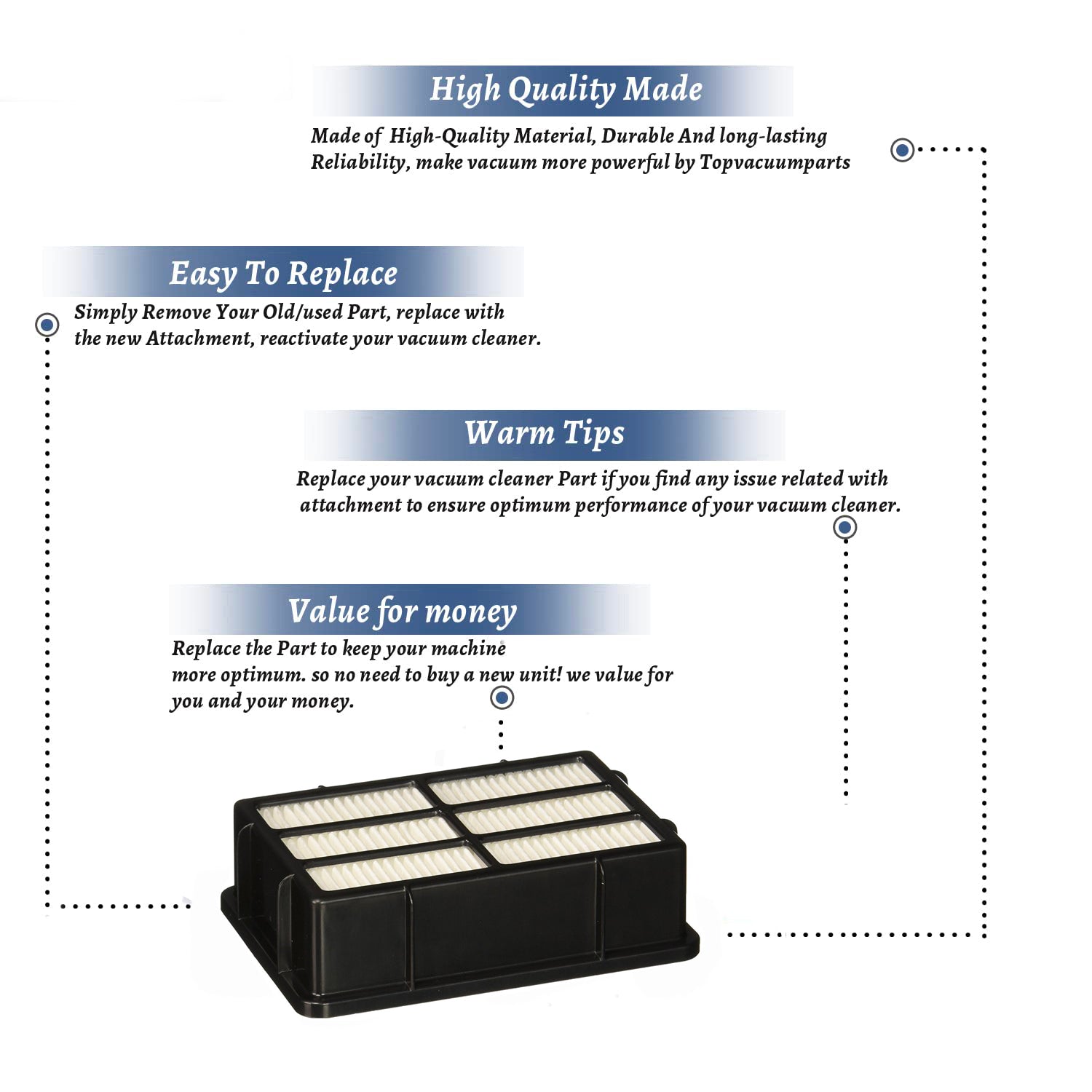 High Quality Made

Made of  High-Quality Material, Durable And long-lasting Reliability, make vacuum more powerful by Topvacuumparts

Easy To Replace

Simply Remove Your Old/used Part, replace with the new Attachment, reactivate your vacuum cleaner.

Warm Tips

Replace your vacuum cleaner Part if you find any issue related with attachment to ensure optimum performance of your vacuum cleaner.

Value for money

Replace the Part to keep your machine more optimum. so no need to buy a new unit! we value for you and your money.