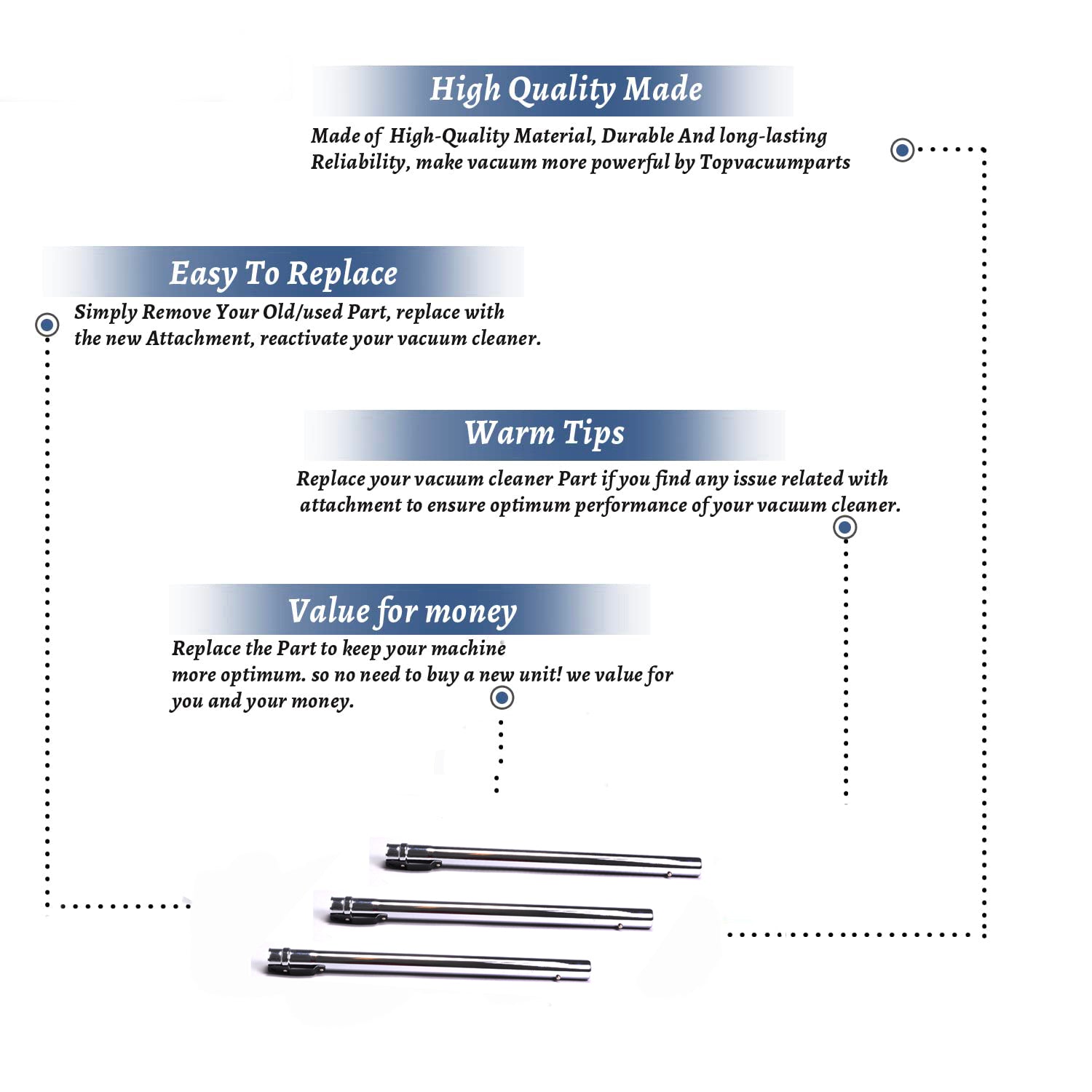 High Quality Made

Made of High-Quality Material, Durable And long-lasting Reliability, make vacuum more powerful by Topvacuumparts

Easy To Replace

Simply Remove Your Old/used Part, replace with the new Attachment, reactivate your vacuum cleaner.

Warm Tips

Replace your vacuum cleaner Part if you find any issue related with attachment to ensure optimum performance of your vacuum cleaner.

Value for money

Replace the Part to keep your machine more optimum. so no need to buy a new unit! we value for you and your money.