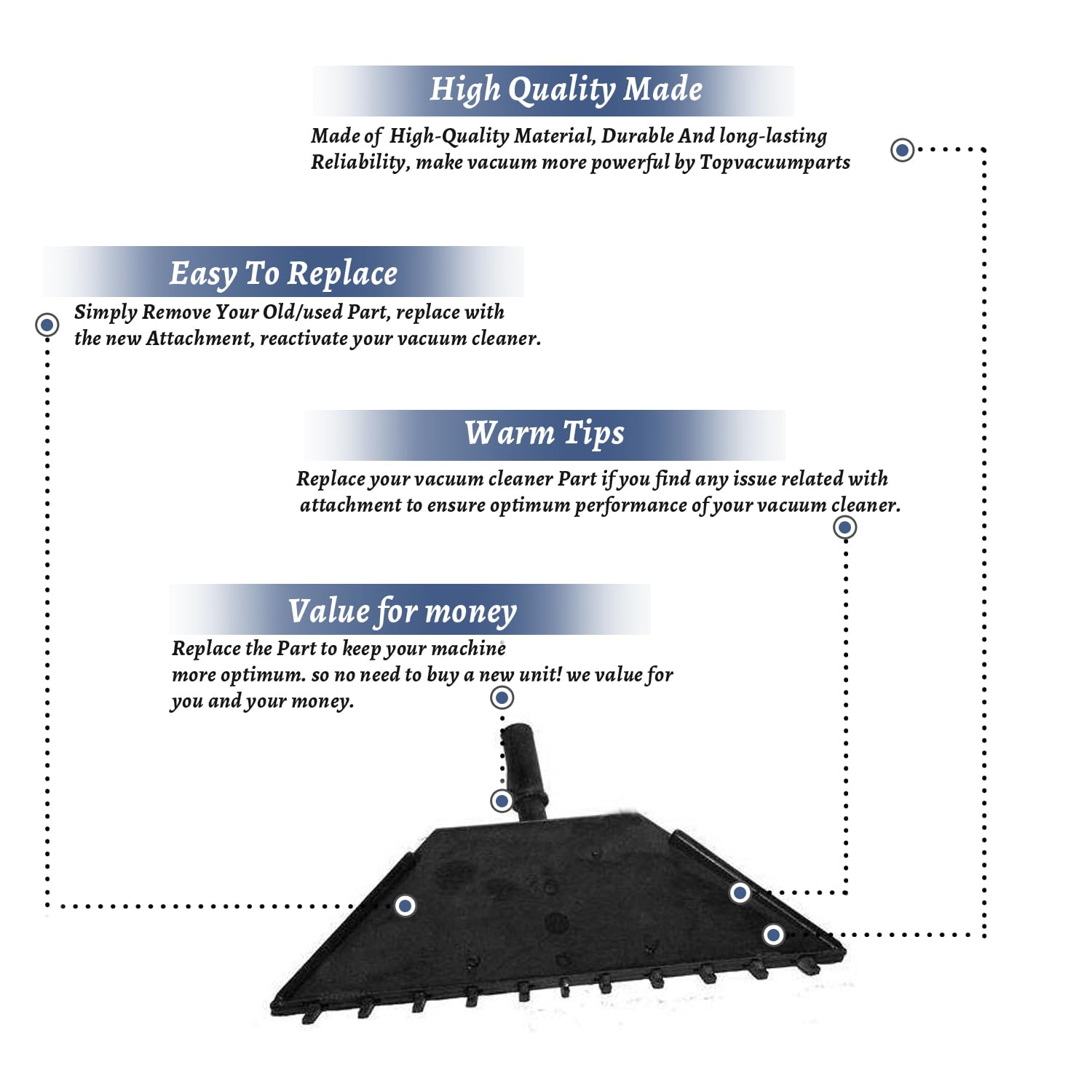 High Quality Made

Made of High-Quality Material, Durable And long-lasting Reliability, make vacuum more powerful by Topvacuumparts

Easy To Replace

Simply Remove Your Old/used Part, replace with the new Attachment, reactivate your vacuum cleaner.

Warm Tips

Replace your vacuum cleaner Part if you find any issue related with attachment to ensure optimum performance of your vacuum cleaner.

Value for money

Replace the Part to keep your machine more optimum. so no need to buy a new unit! we value for you and your money.