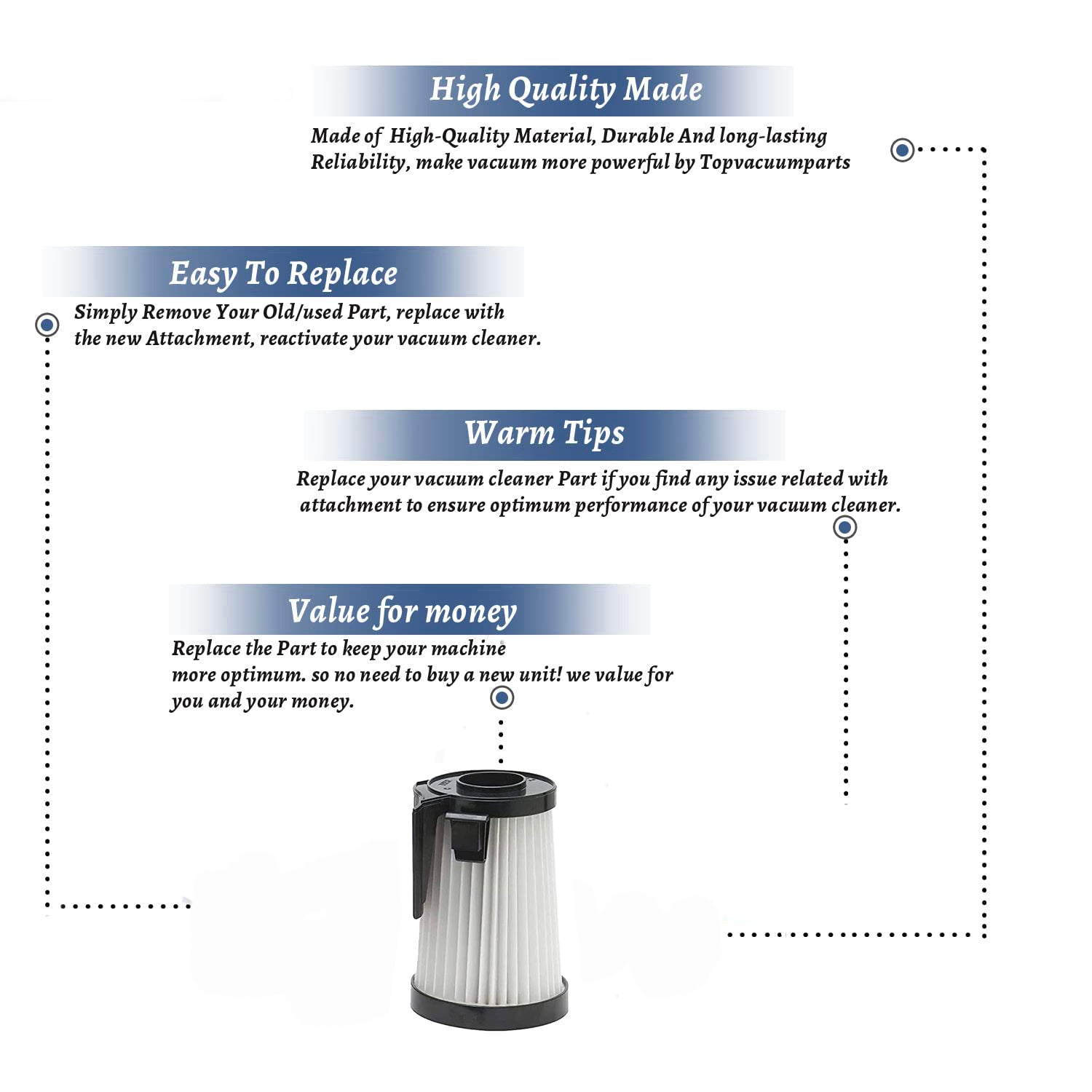 High Quality Made

Made of High-Quality Material, Durable And long-lasting Reliability, make vacuum more powerful by Topvacuumparts

Easy To Replace

Simply Remove Your Old/used Part, replace with the new Attachment, reactivate your vacuum cleaner.

Warm Tips

Replace your vacuum cleaner Part if you find any issue related with attachment to ensure optimum performance of your vacuum cleaner.

Value for money

Replace the Part to keep your machine more optimum. so no need to buy a new unit! we value for you and your money.