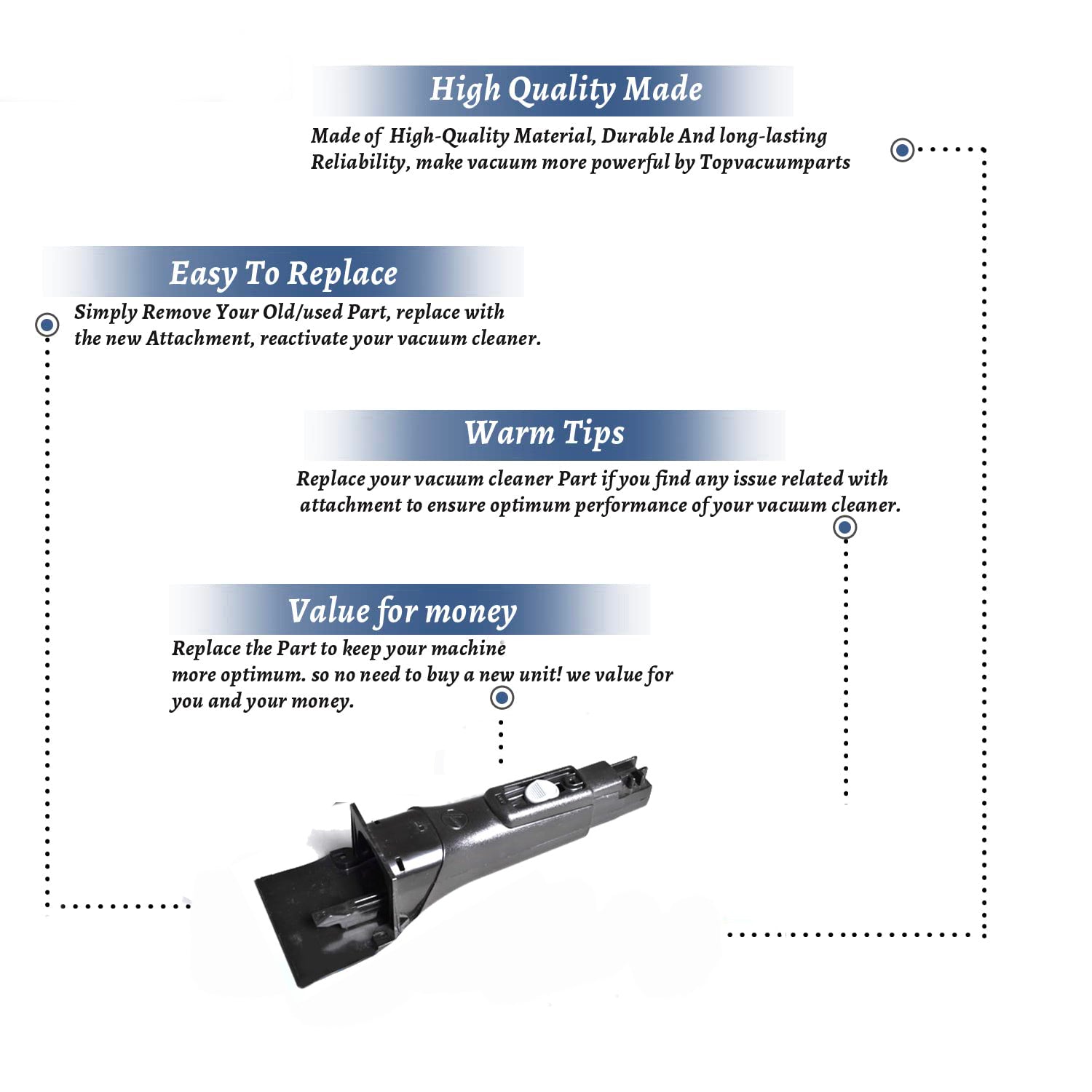 High Quality Made

Made of High-Quality Material, Durable And long-lasting Reliability, make vacuum more powerful by Topvacuumparts

Easy To Replace

Simply Remove Your Old/used Part, replace with the new Attachment, reactivate your vacuum cleaner.

Warm Tips

Replace your vacuum cleaner Part if you find any issue related with attachment to ensure optimum performance of your vacuum cleaner.

Value for money

Replace the Part to keep your machine more optimum. so no need to buy a new unit! we value for you and your money.