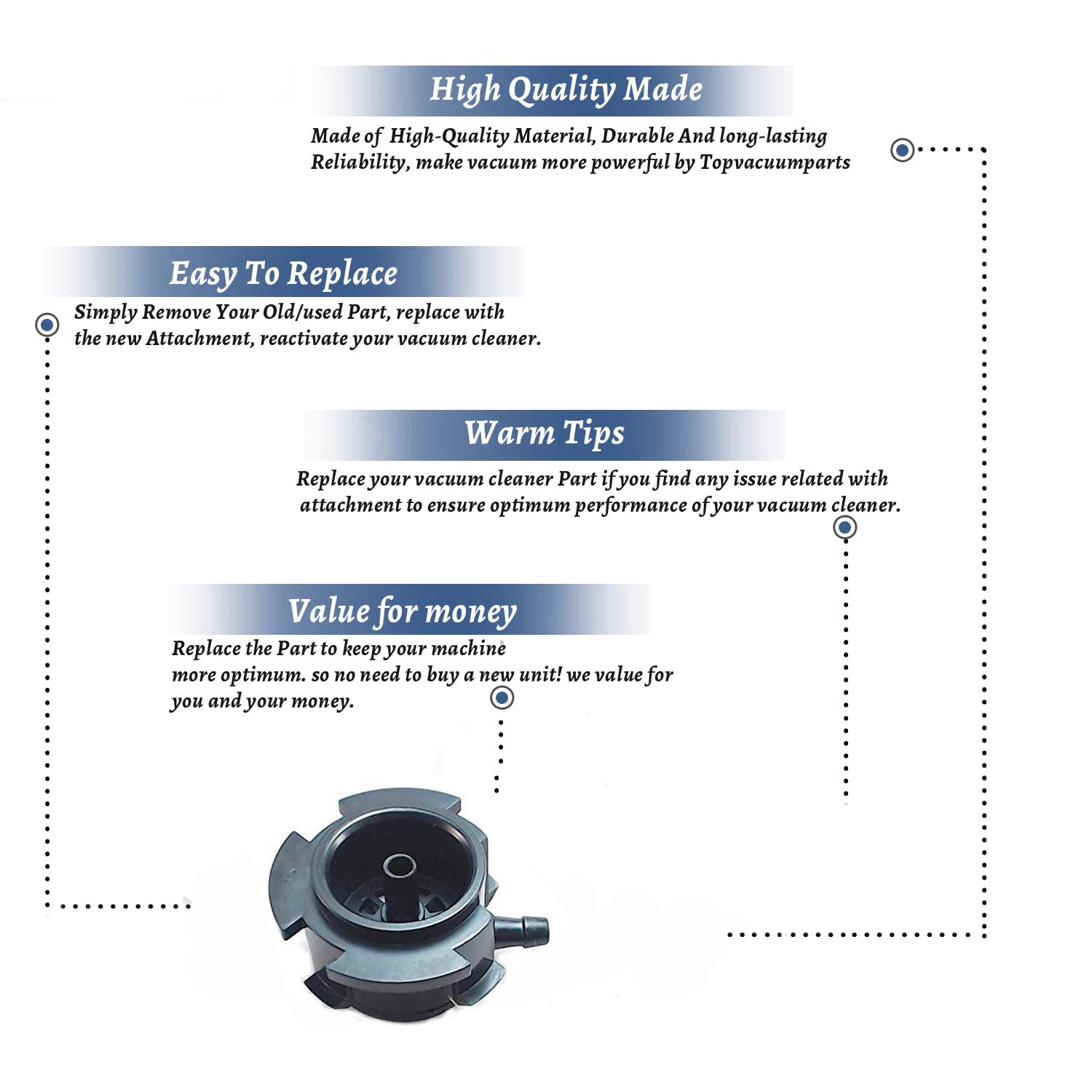 High Quality Made

Made of High-Quality Material, Durable And long-lasting Reliability, make vacuum more powerful by Topvacuumparts

Easy To Replace

Simply Remove Your Old/used Part, replace with the new Attachment, reactivate your vacuum cleaner.

Warm Tips

Replace your vacuum cleaner Part if you find any issue related with attachment to ensure optimum performance of your vacuum cleaner.

Value for money

Replace the Part to keep your machine more optimum. so no need to buy a new unit! we value for you and your money.