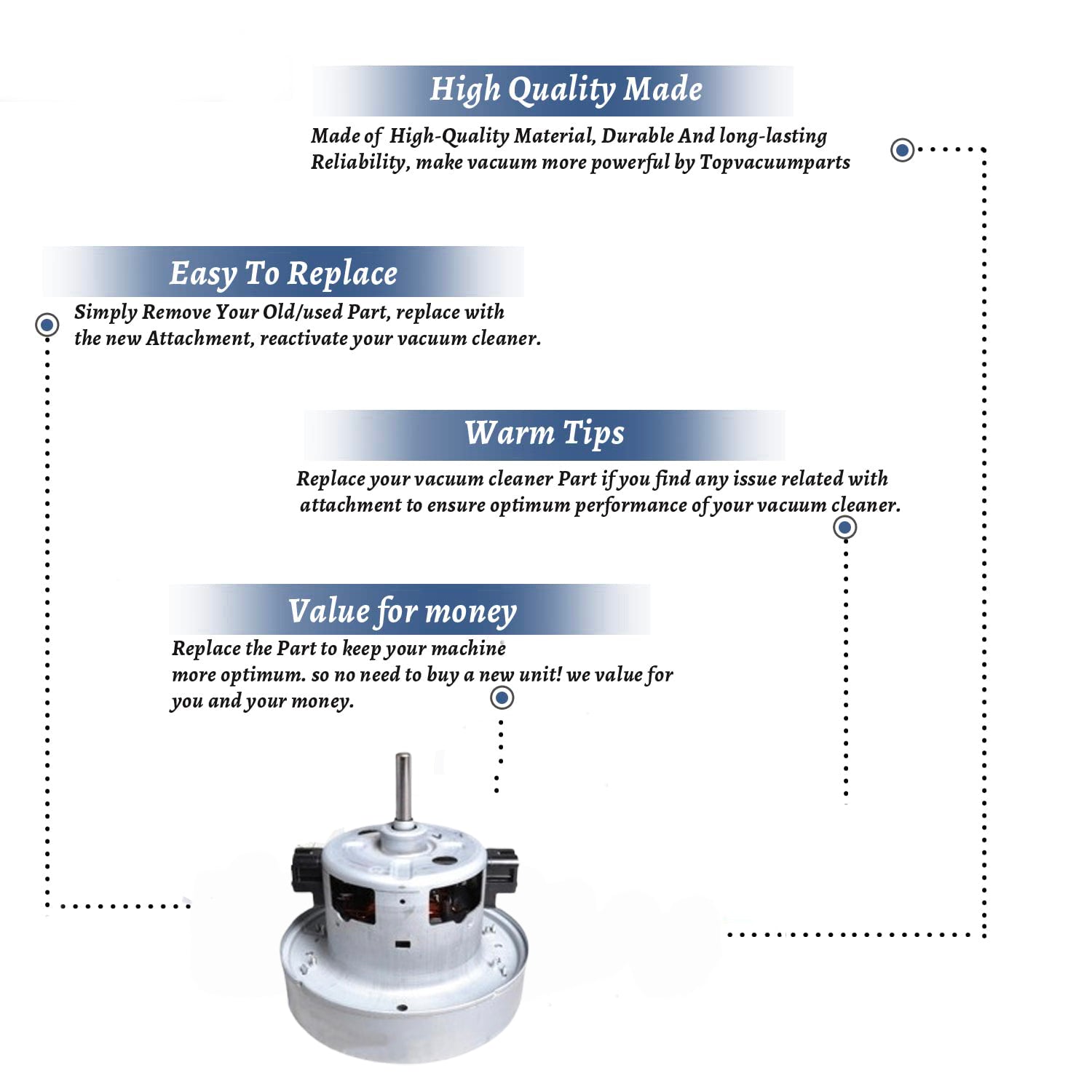 High Quality Made

Made of High-Quality Material, Durable And long-lasting Reliability, make vacuum more powerful by Topvacuumparts

Easy To Replace

Simply Remove Your Old/used Part, replace with the new Attachment, reactivate your vacuum cleaner.

Warm Tips

Replace your vacuum cleaner Part if you find any issue related with attachment to ensure optimum performance of your vacuum cleaner.

Value for money

Replace the Part to keep your machine more optimum. so no need to buy a new unit! we value for you and your money.