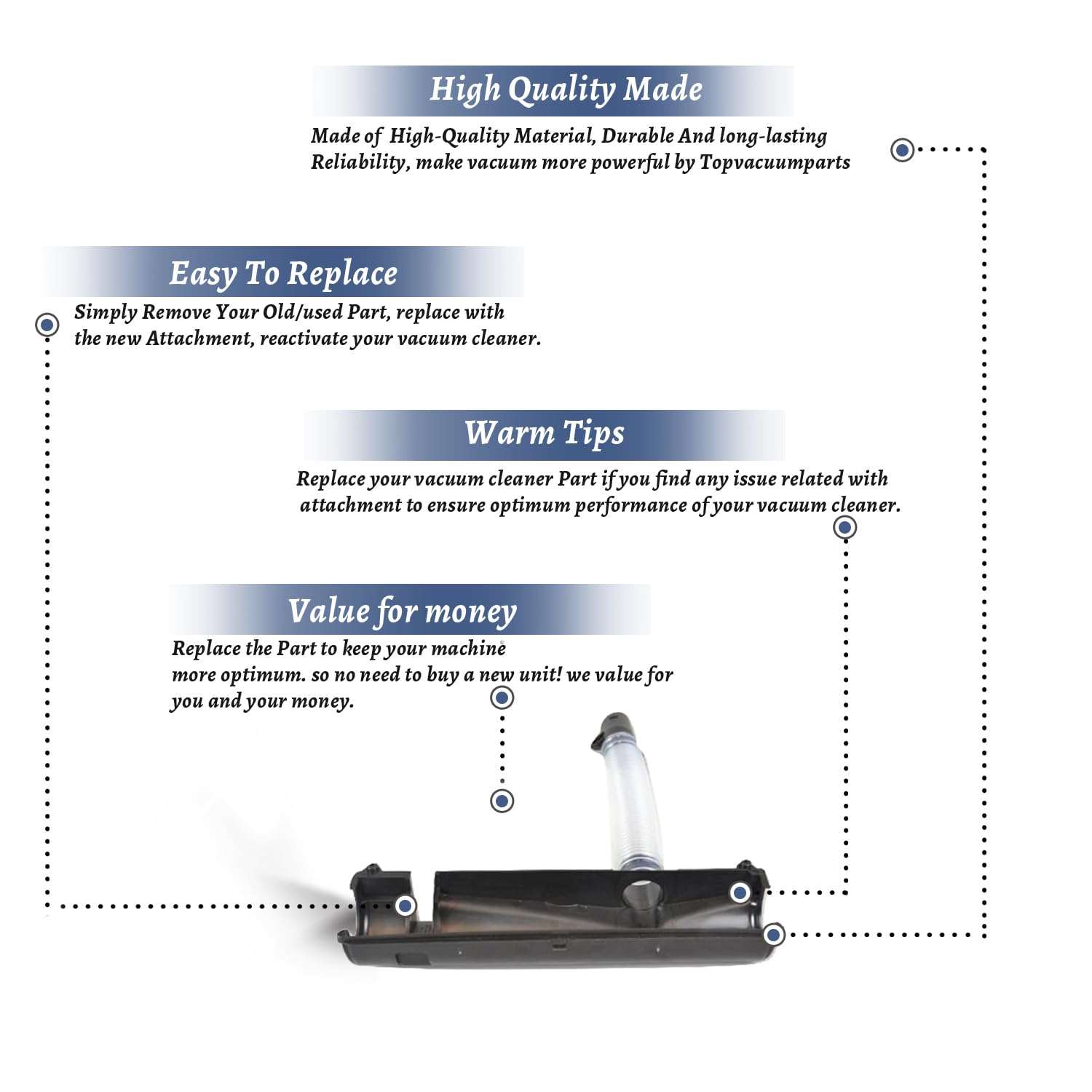 High Quality Made

Made of High-Quality Material, Durable And long-lasting Reliability, make vacuum more powerful by Topvacuumparts

Easy To Replace

Simply Remove Your Old/used Part, replace with the new Attachment, reactivate your vacuum cleaner.

Warm Tips

Replace your vacuum cleaner Part if you find any issue related with attachment to ensure optimum performance of your vacuum cleaner.

Value for money

Replace the Part to keep your machine more optimum. so no need to buy a new unit! we value for you and your money.