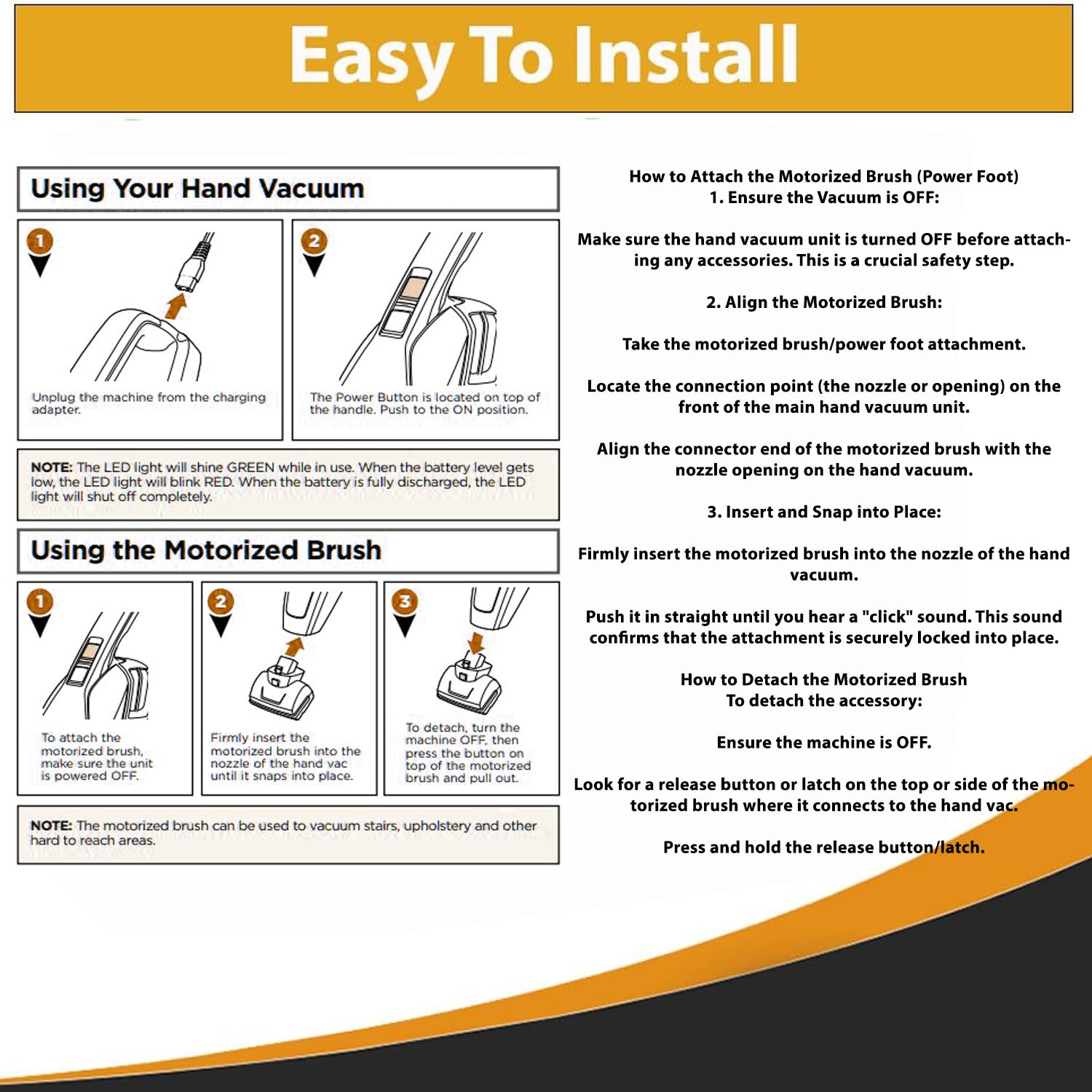 Easy To Install

Using Your Hand Vacuum

1

Unplug the machine from the charging adapter.

2

The Power Button is located on top of the handle. Push to the ON position.

NOTE: The LED light will shine GREEN while in use. When the battery level gets low, the LED light will blink RED. When the battery is fully discharged, the LED light will shut off completely.

Using the Motorized Brush

1

To attach the motorized brush, make sure the unit is powered OFF.

2

Firmly insert the motorized brush into the nozzle of the hand vac until it snaps into place.

3

To detach, turn the machine OFF, then press the button on top of the motorized brush and pull out.

NOTE: The motorized brush can be used to vacuum stairs, upholstery and other hard to reach areas.

How to Attach the Motorized Brush (Power Foot)
1. Ensure the Vacuum is OFF:

Make sure the hand vacuum unit is turned OFF before attaching any accessories. This is a crucial safety step.

2. Align the Motorized Brush:

Take the motorized brush/power foot attachment.

Locate the connection point (the nozzle or opening) on the front of the main hand vacuum unit.

Align the connector end of the motorized brush with the nozzle opening on the hand vacuum.

3. Insert and Snap into Place:

Firmly insert the motorized brush into the nozzle of the hand vacuum.

Push it in straight until you hear a "click" sound. This sound confirms that the attachment is securely locked into place.

How to Detach the Motorized Brush
To detach the accessory:

Ensure the machine is OFF.

Look for a release button or latch on the top or side of the motorized brush where it connects to the hand vac.

Press and hold the release button/latch.