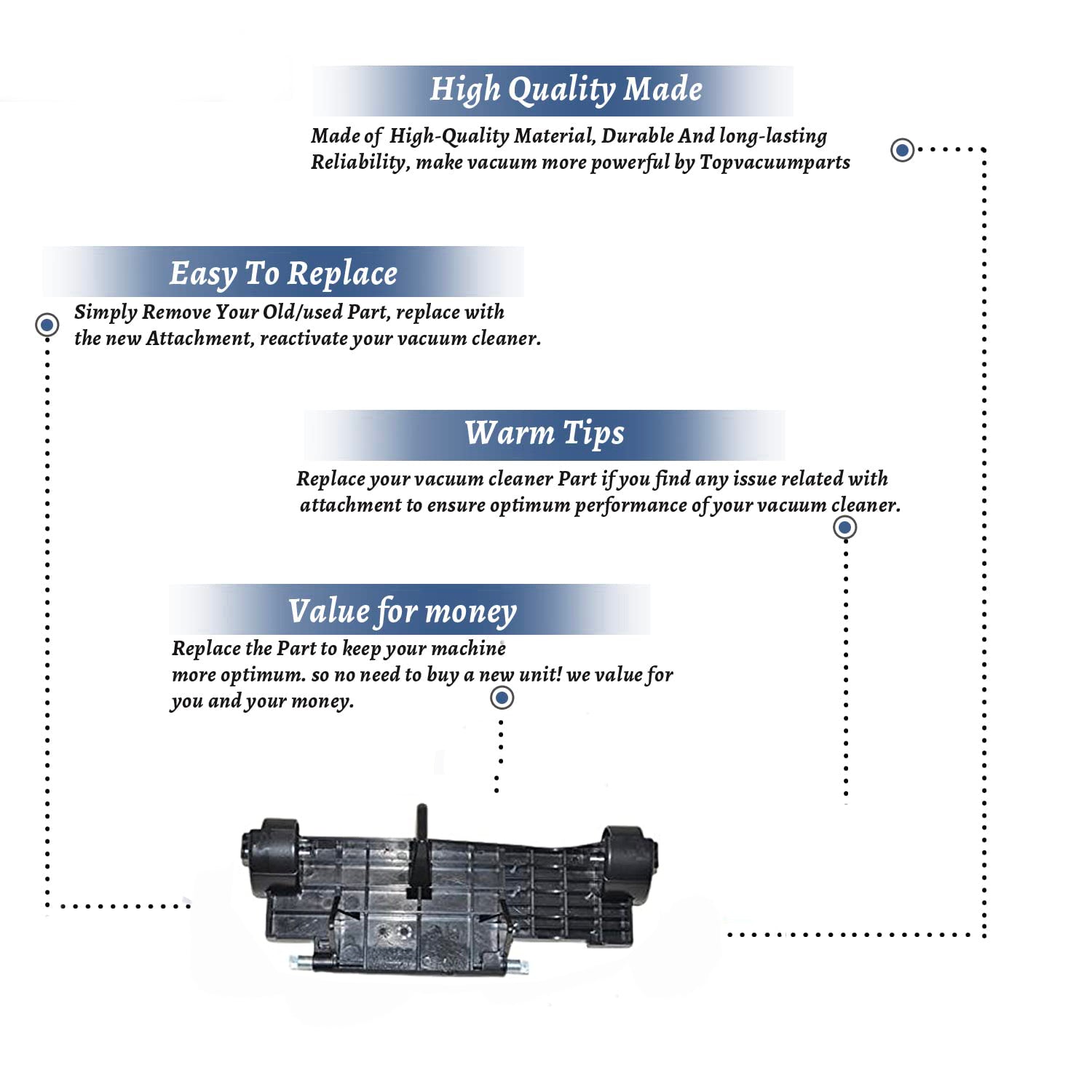 High Quality Made

Made of High-Quality Material, Durable And long-lasting Reliability, make vacuum more powerful by Topvacuumparts

Easy To Replace

Simply Remove Your Old/used Part, replace with the new Attachment, reactivate your vacuum cleaner.

Warm Tips

Replace your vacuum cleaner Part if you find any issue related with attachment to ensure optimum performance of your vacuum cleaner.

Value for money

Replace the Part to keep your machine more optimum. so no need to buy a new unit! we value for you and your money.