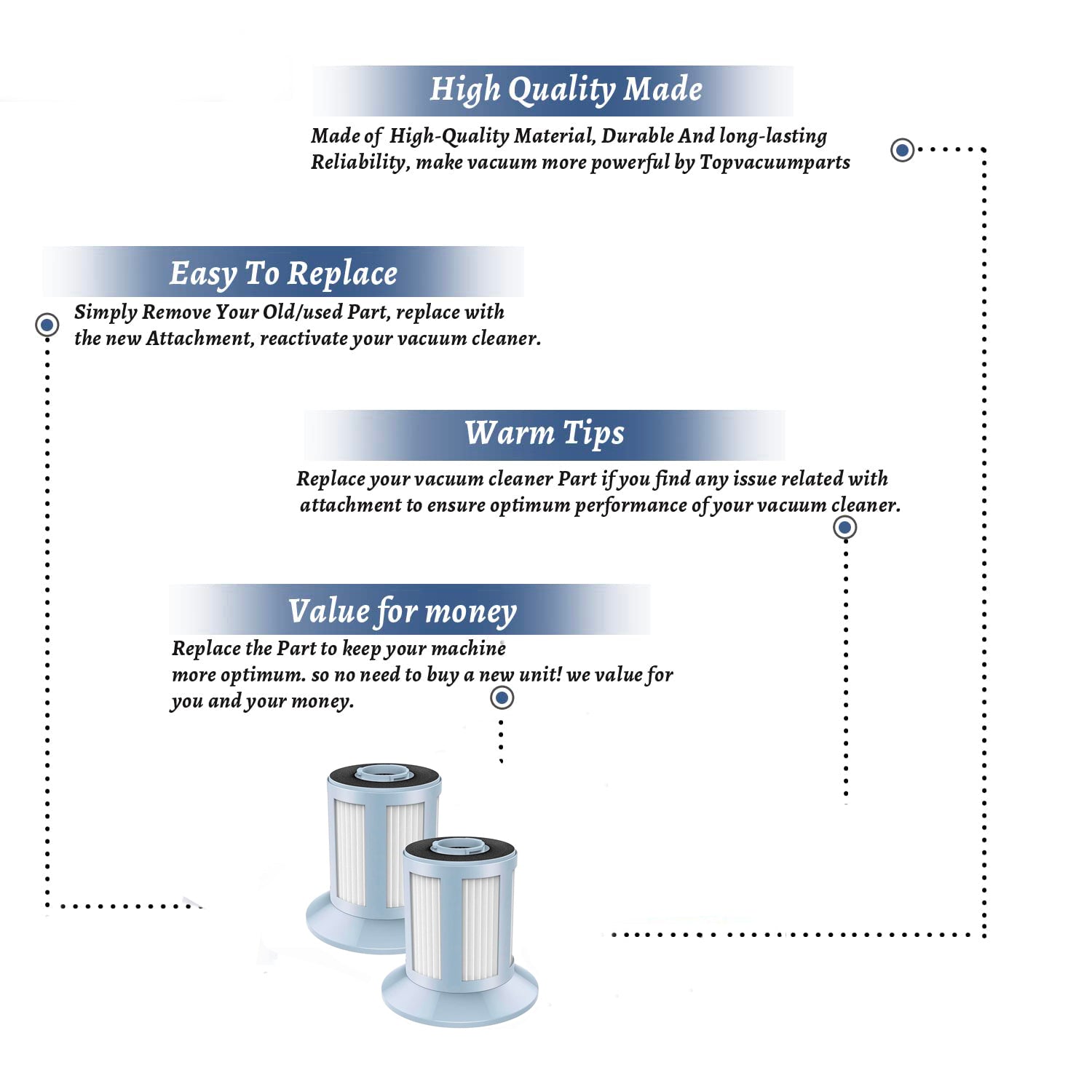 High Quality Made

Made of High-Quality Material, Durable And long-lasting Reliability, make vacuum more powerful by Topvacuumparts

Easy To Replace

Simply Remove Your Old/used Part, replace with the new Attachment, reactivate your vacuum cleaner.

Warm Tips

Replace your vacuum cleaner Part if you find any issue related with attachment to ensure optimum performance of your vacuum cleaner.

Value for money

Replace the Part to keep your machine more optimum. so no need to buy a new unit! we value for you and your money.