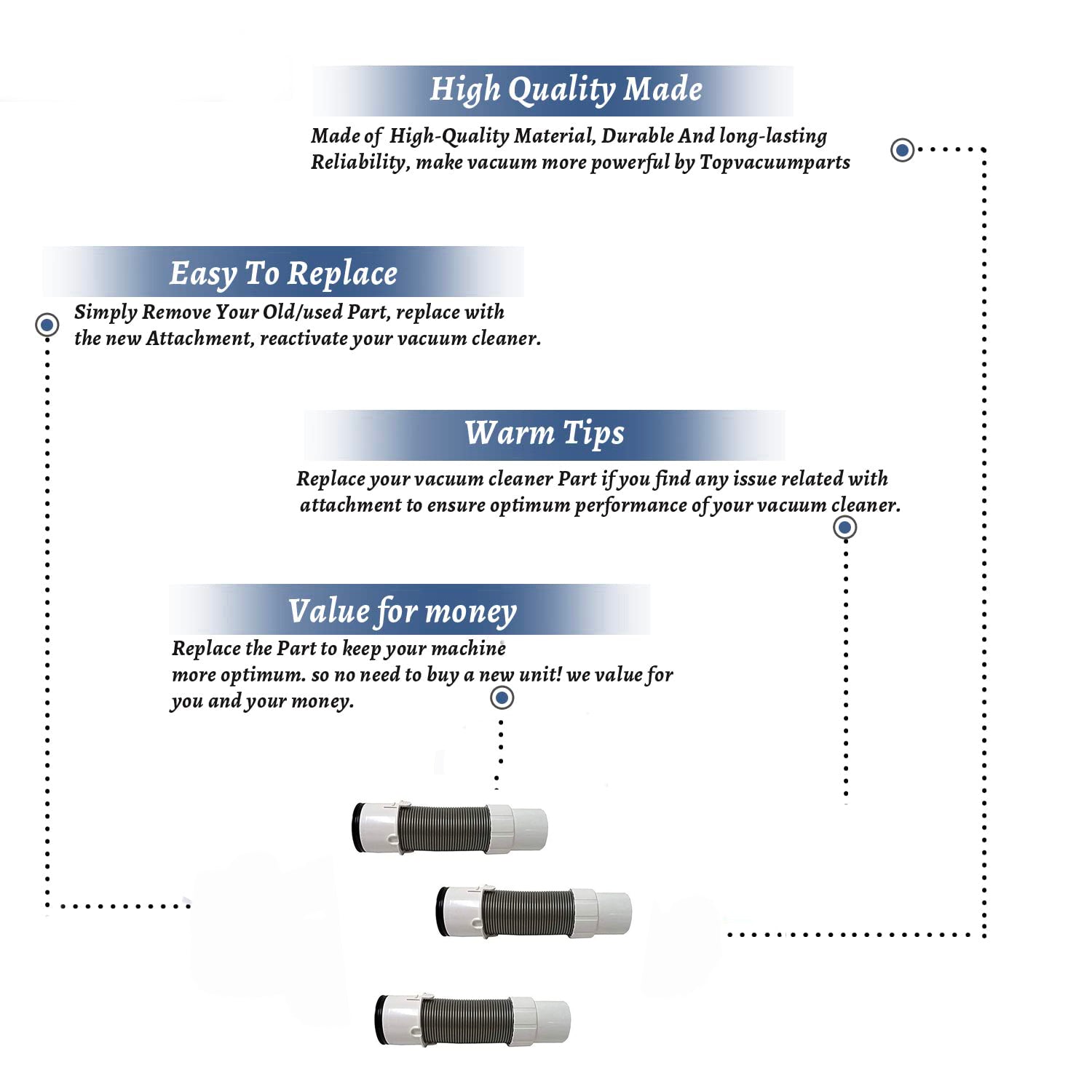 High Quality Made

Made of High-Quality Material, Durable And long-lasting Reliability, make vacuum more powerful by Topvacuumparts

Easy To Replace

Simply Remove Your Old/used Part, replace with the new Attachment, reactivate your vacuum cleaner.

Warm Tips

Replace your vacuum cleaner Part if you find any issue related with attachment to ensure optimum performance of your vacuum cleaner.

Value for money

Replace the Part to keep your machine more optimum. so no need to buy a new unit! we value for you and your money.