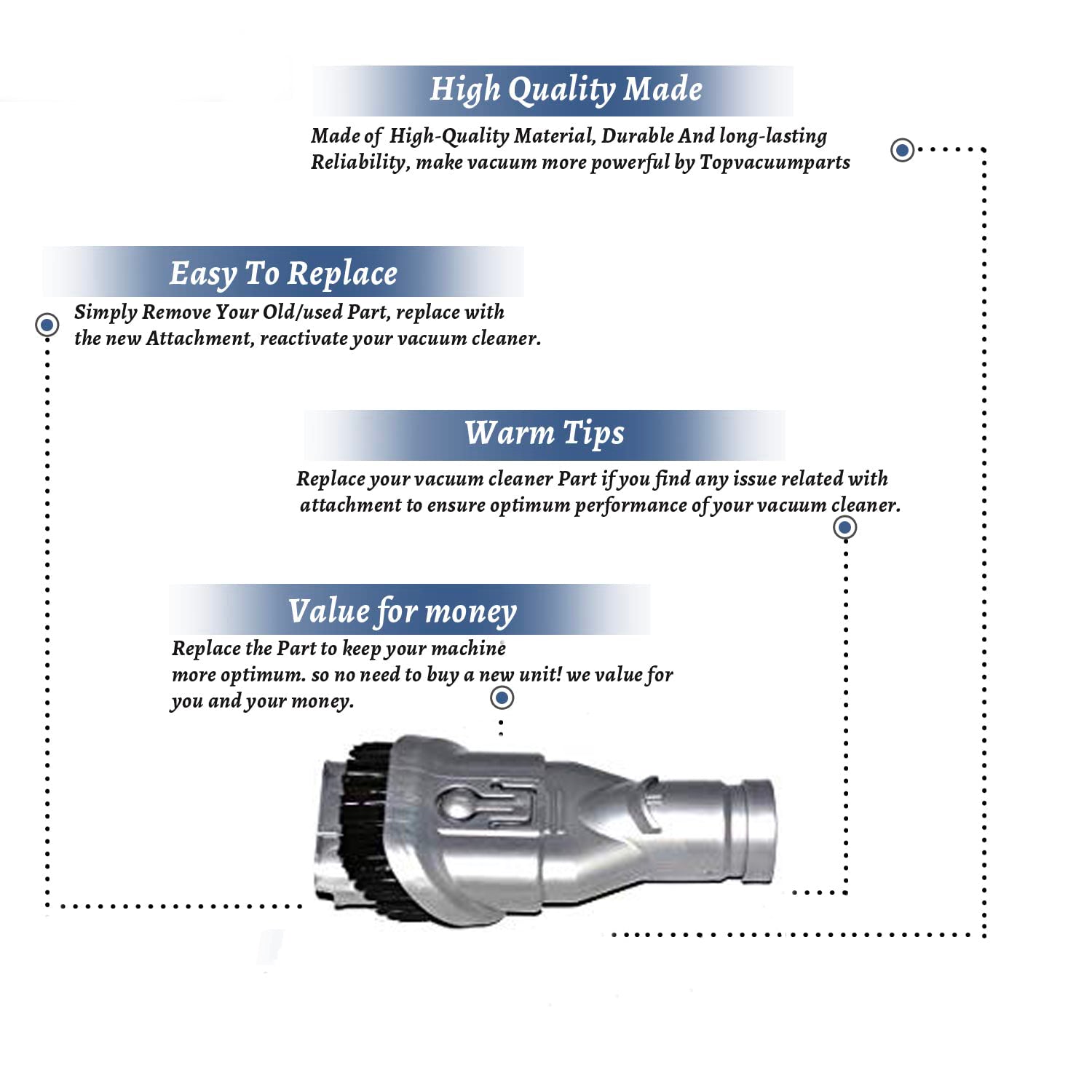 High Quality Made

Made of High-Quality Material, Durable And long-lasting Reliability, make vacuum more powerful by Topvacuumparts

Easy To Replace

Simply Remove Your Old/used Part, replace with the new Attachment, reactivate your vacuum cleaner.

Warm Tips

Replace your vacuum cleaner Part if you find any issue related with attachment to ensure optimum performance of your vacuum cleaner.

Value for money

Replace the Part to keep your machine more optimum. so no need to buy a new unit! we value for you and your money.