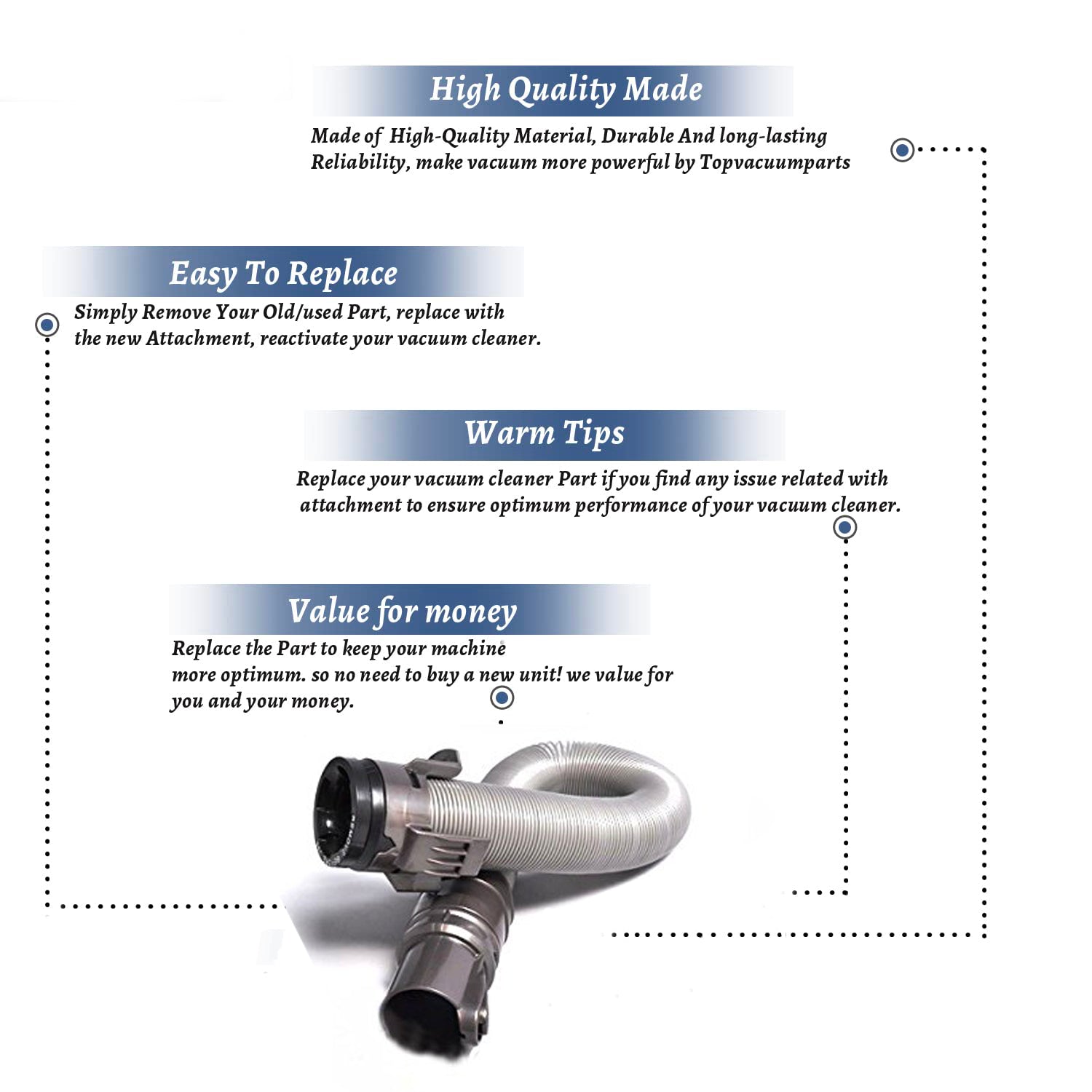 High Quality Made

Made of High-Quality Material, Durable And long-lasting Reliability, make vacuum more powerful by Topvacuumparts

Easy To Replace

Simply Remove Your Old/used Part, replace with the new Attachment, reactivate your vacuum cleaner.

Warm Tips

Replace your vacuum cleaner Part if you find any issue related with attachment to ensure optimum performance of your vacuum cleaner.

Value for money

Replace the Part to keep your machine more optimum. so no need to buy a new unit! we value for you and your money.